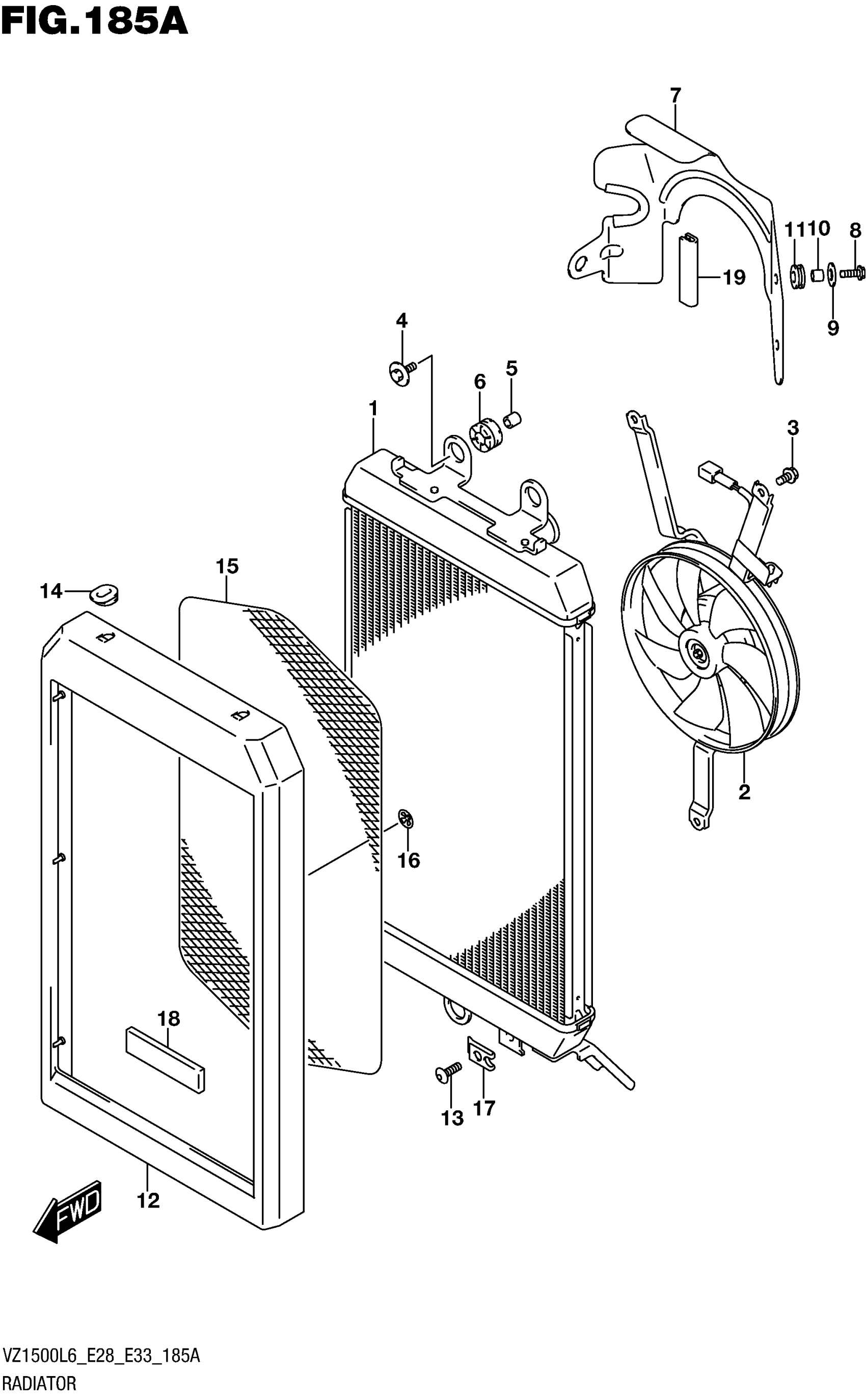 FIG.185A

7

11
10
8

19

9

4

6
5

1

3

15

14

2

16

18

13
17

12

FWD

VZ1500L6_E28_E33_185A
RADIATOR