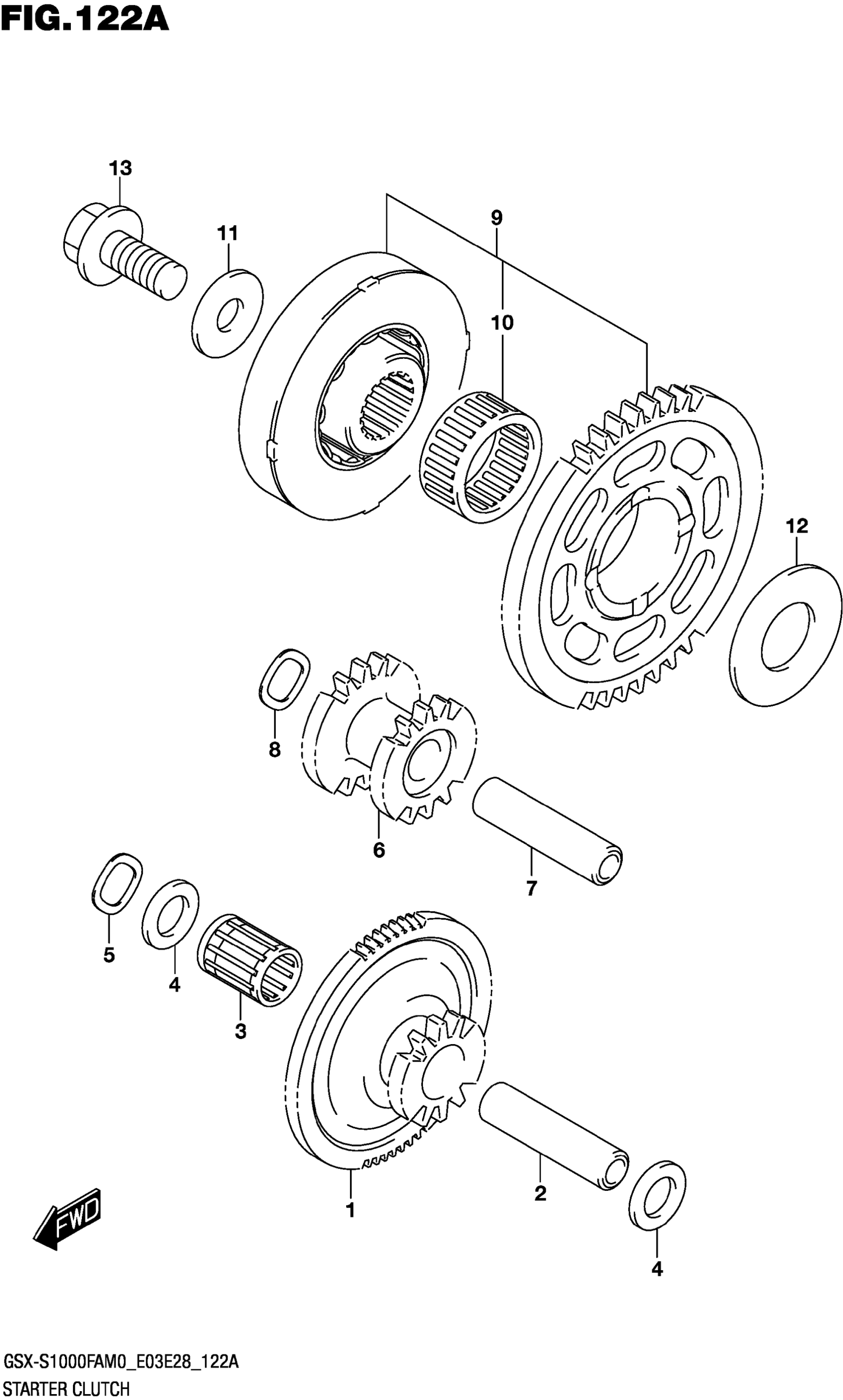 FIG.122A

13
11
9
10
12
8
6
7
5
4
3
1
2
4
FWD

GSX-S1000FAM0_E03E28_122A
STARTER CLUTCH