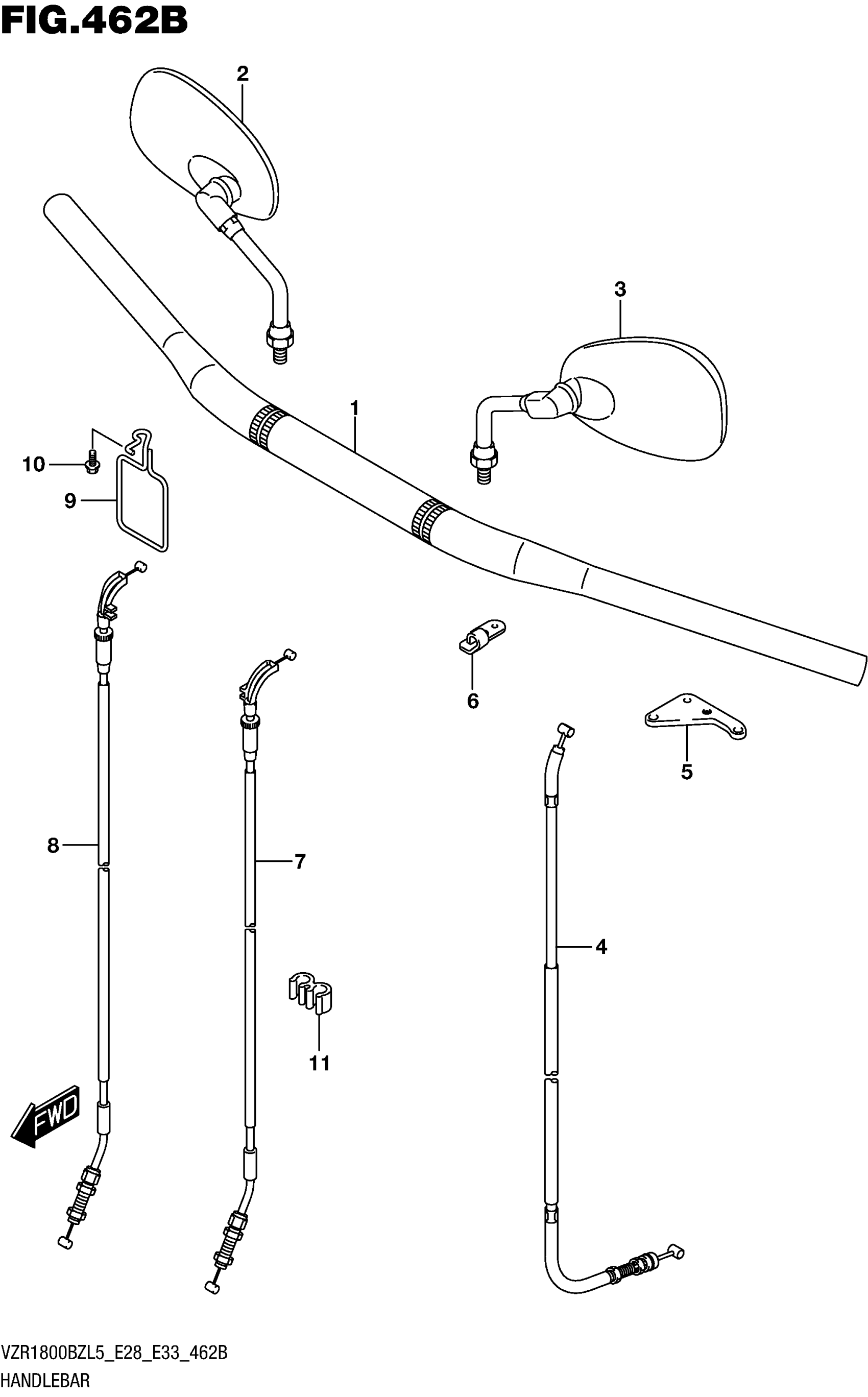 FIG.462B

2

3

1

10

9

6

5

8

7

4

11

FWD

VZR1800BZL5_E28_E33_462B
HANDLEBAR