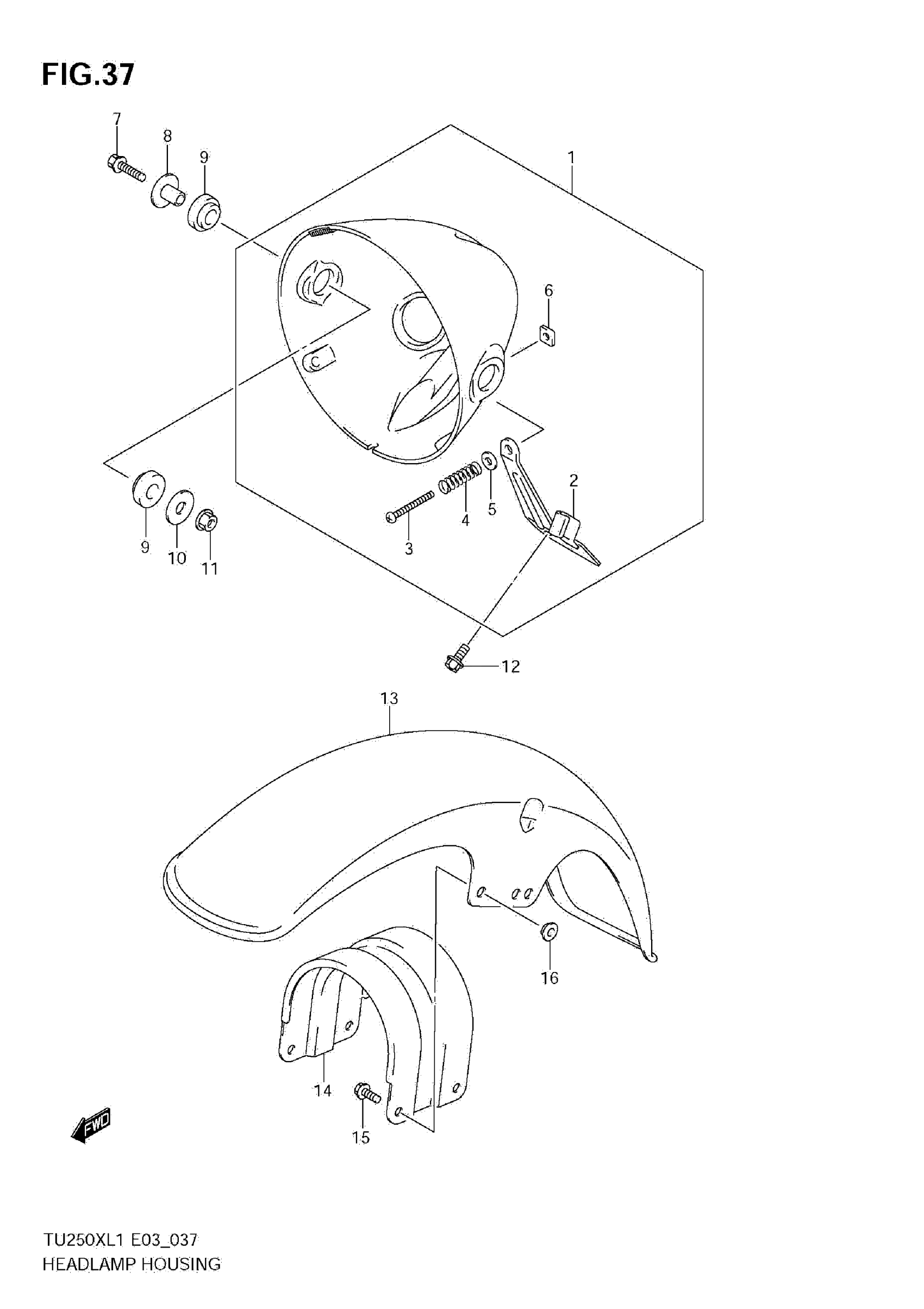 FIG.37

7
8
9
1
6
2
5
4
3
9
10
11
12
13
16
14
15
FWD

TU250XL1 E03_037
HEADLAMP HOUSING