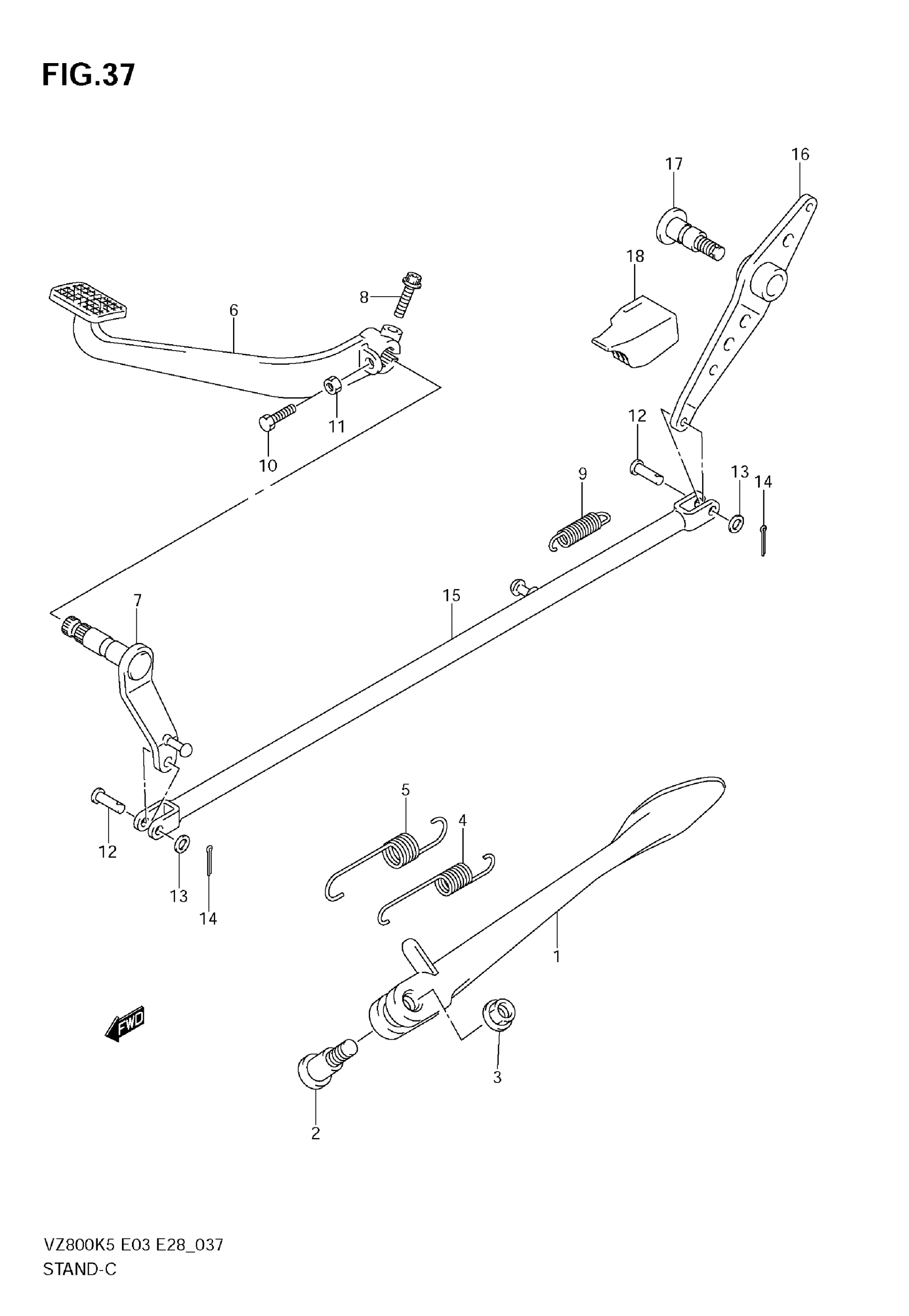 FIG.37

17
16
18
8
6
11
10
12
9
13
14
7
15
5
4
12
13
14
1
FWD
3
2

VZ800K5 E03 E28_037
STAND-C