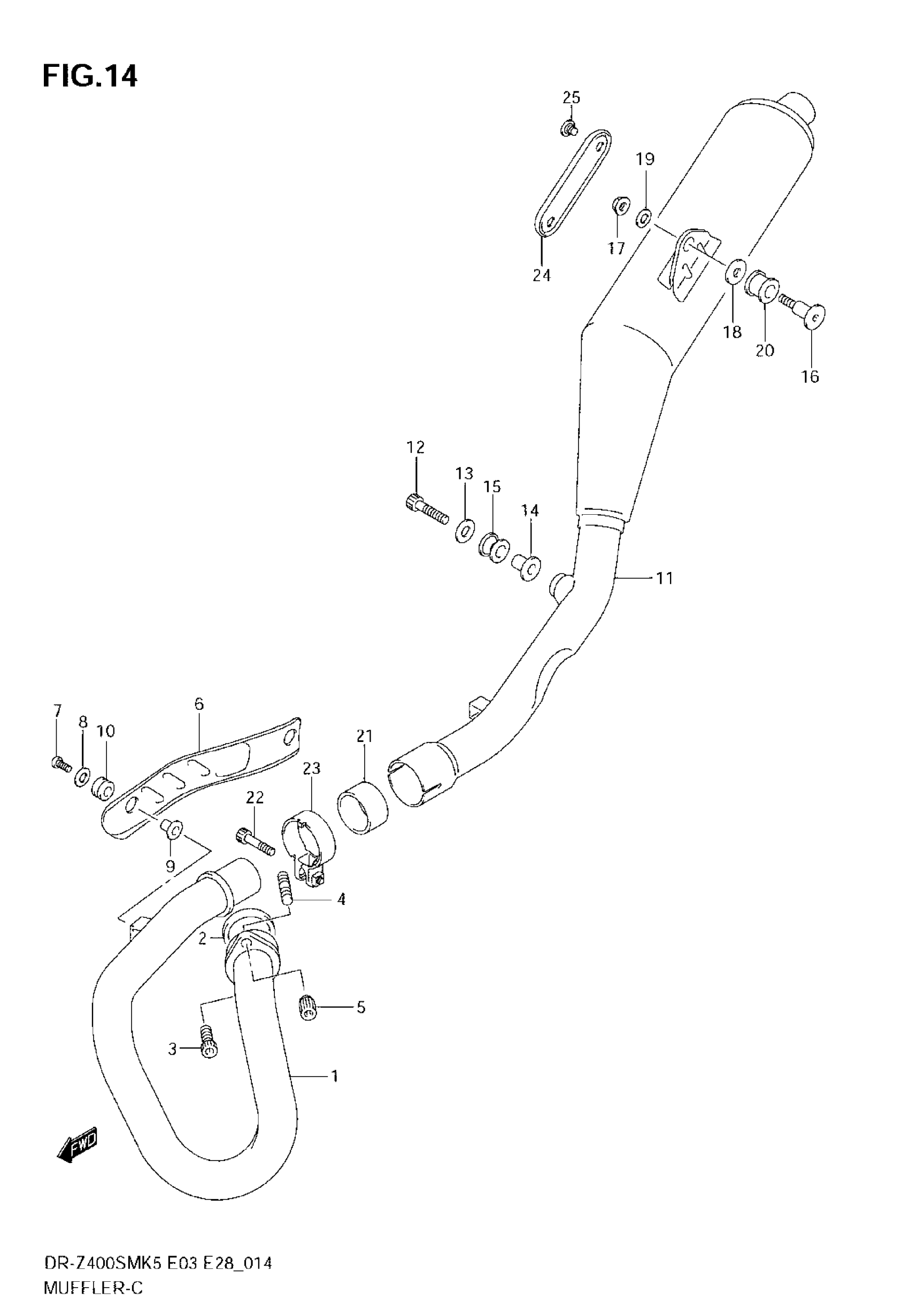 FIG.14

25
19
17
24
18
20
16
12
13
15
14
11
7
8
10
6
21
23
22
9
4
2
5
3
1
FWD

DR-Z400SMK5 E03 E28_014
MUFFLER-C