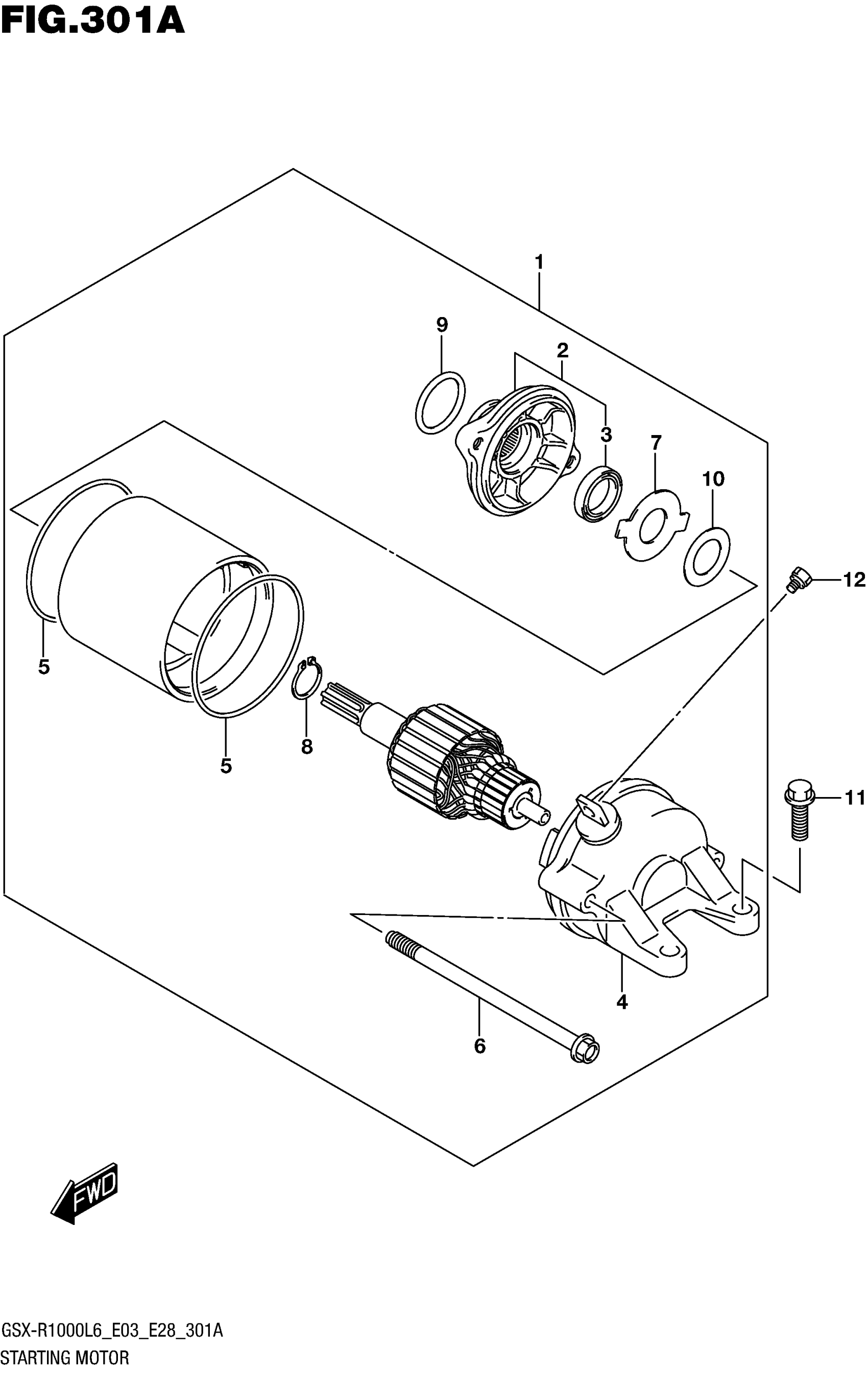 FIG.301A

1

9

2

3

7

10

12

5

5

8

11

4

6

FWD

GSX-R1000L6_E03_E28_301A
STARTING MOTOR