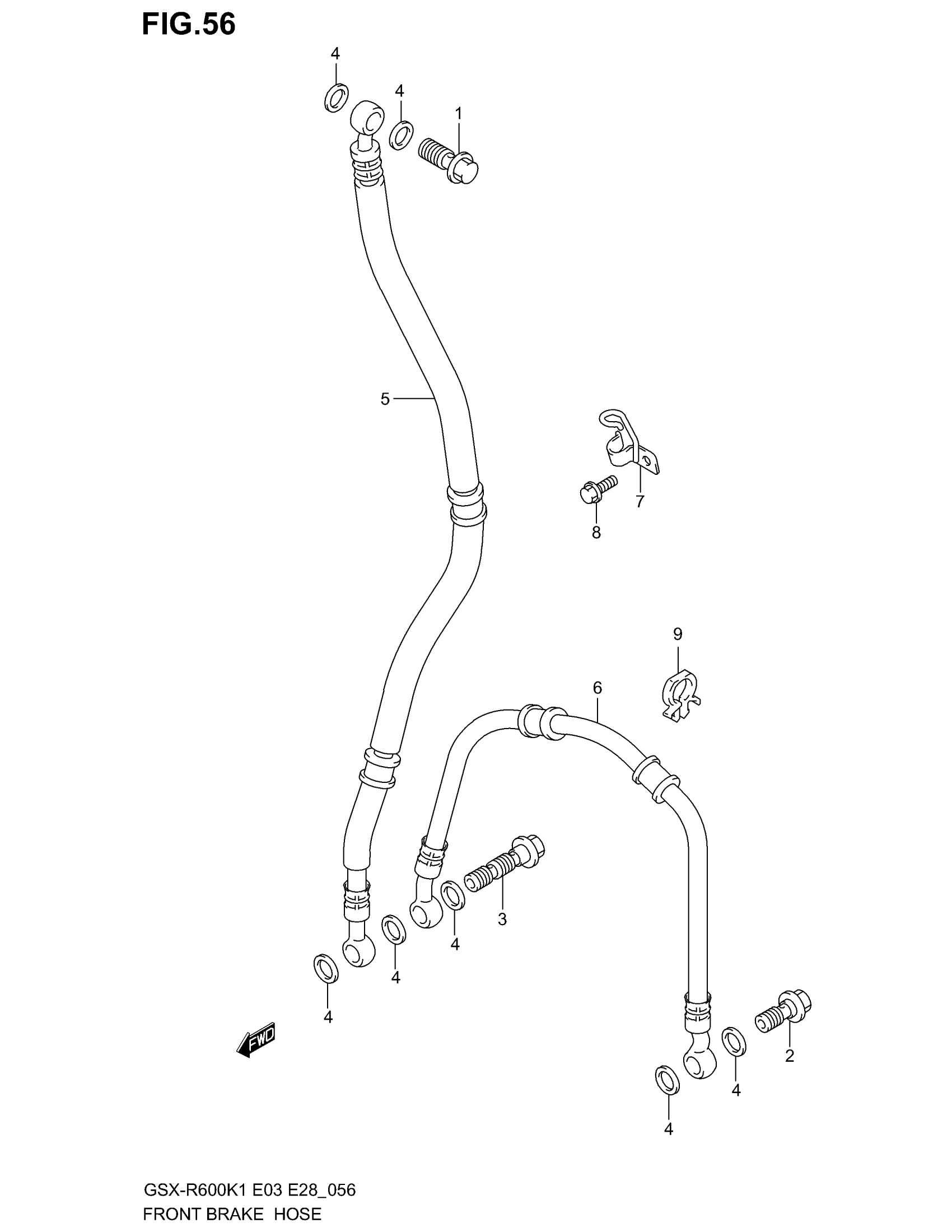 FIG.56

4
4
1
5
7
8
9
6
3
4
4
4
FWD
2
4
4

GSX-R600K1 E03 E28_056
FRONT BRAKE HOSE