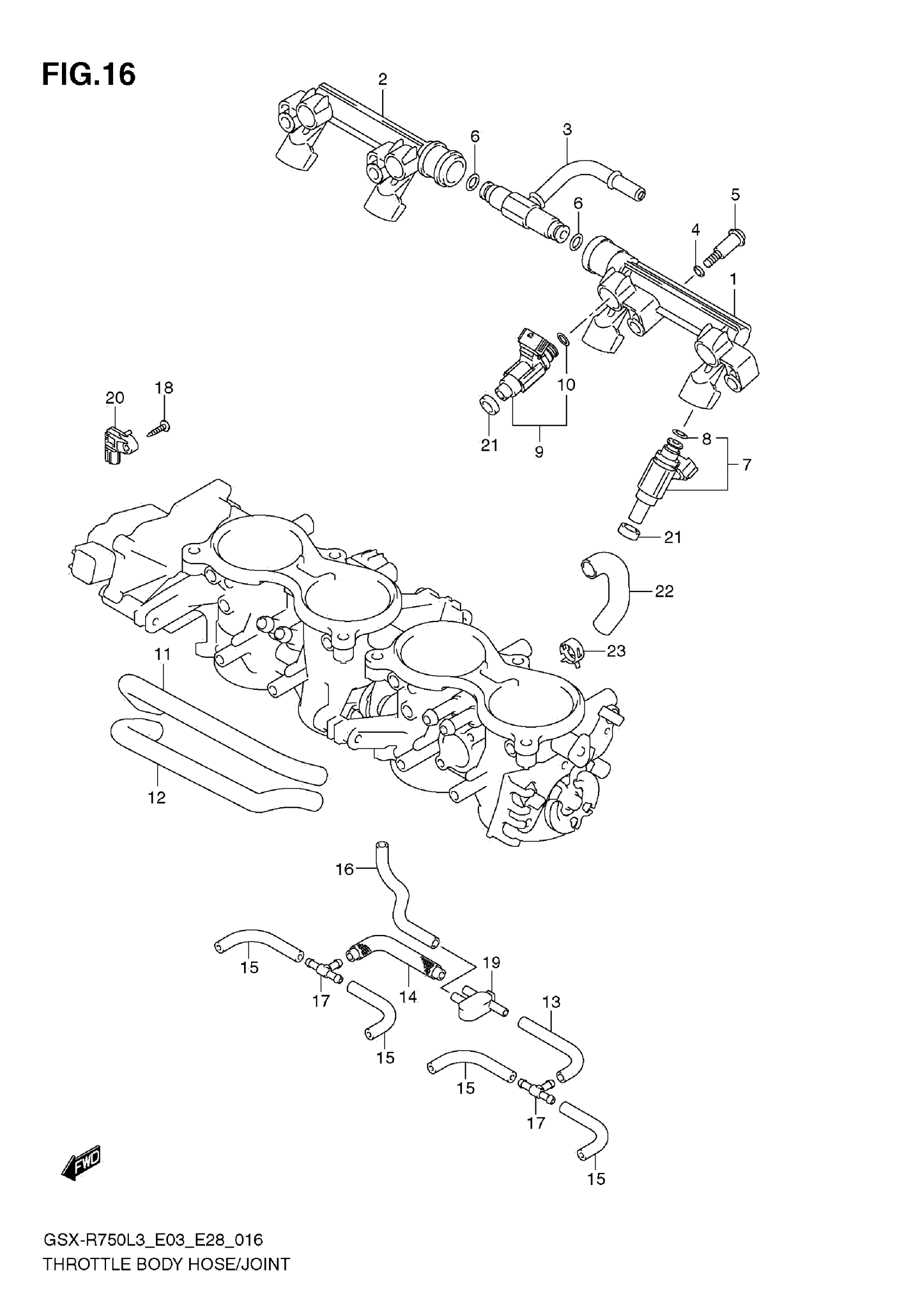 FIG.16

2

6

3

6

5

4

1

20

18

10

21

9

8

7

21

22

23

11

12

16

15

17

14

19

13

15

15

17

15

FWD

GSX-R750L3_E03_E28_016
THROTTLE BODY HOSE/JOINT