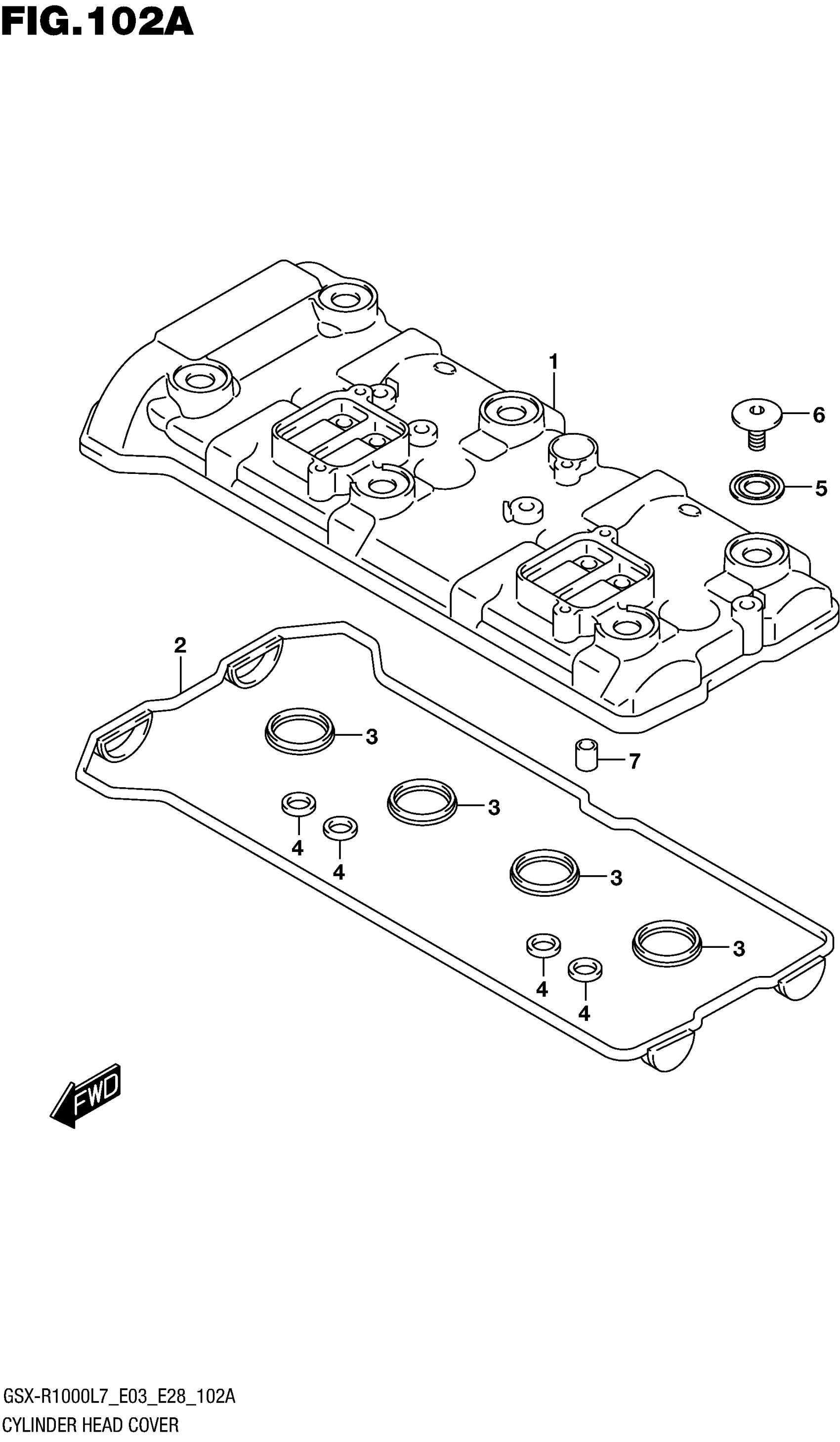 FIG.102A

1
6
5
2
3
7
3
4
4
3
3
4
4

FWD

GSX-R1000L7_E03_E28_102A
CYLINDER HEAD COVER