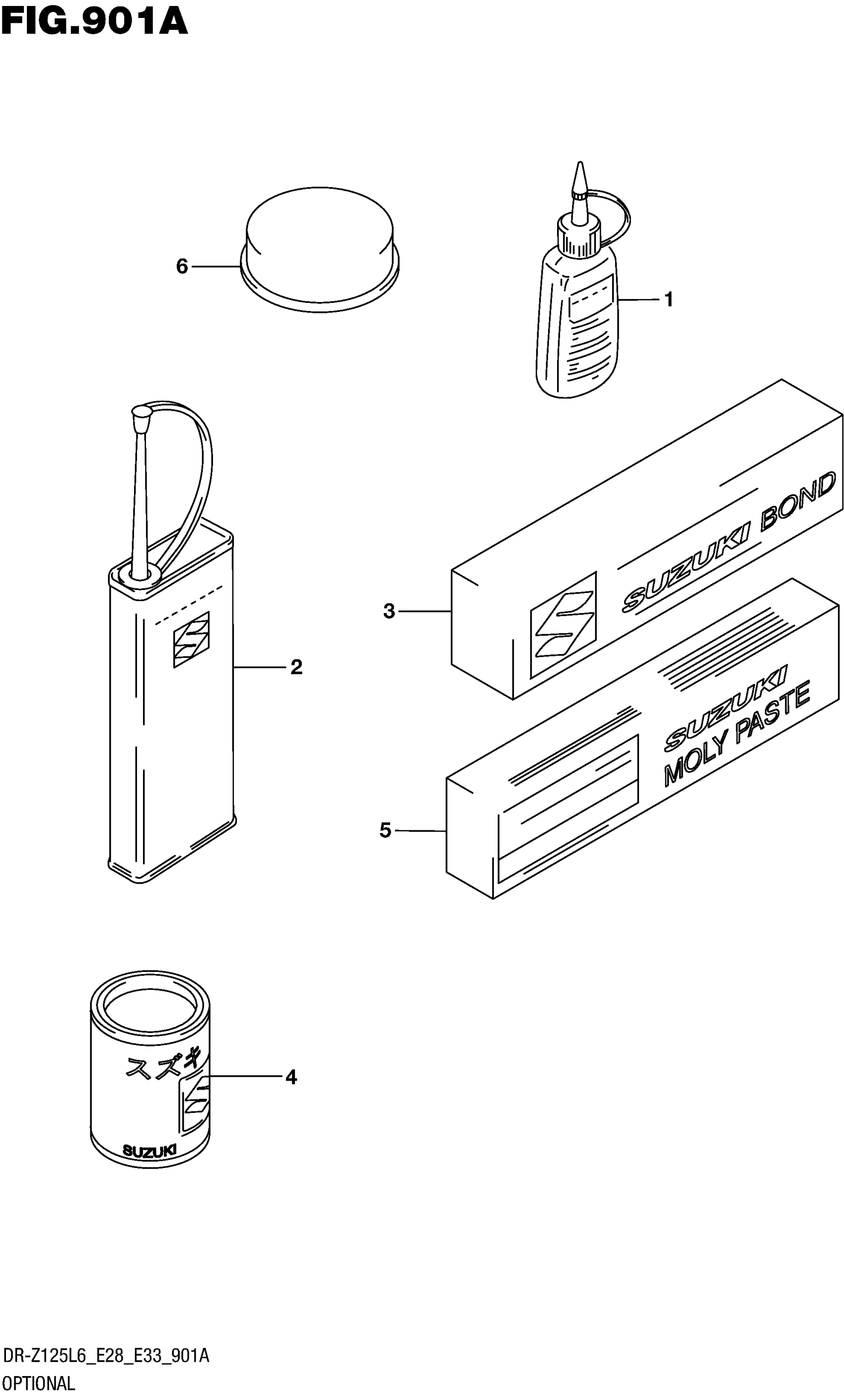 FIG.901A

6

1

SUZUKI BOND

3

2

SUZUKI
MOLY PASTE

5

スズキ

4

SUZUKI

DR-Z125L6_E28_E33_901A
OPTIONAL