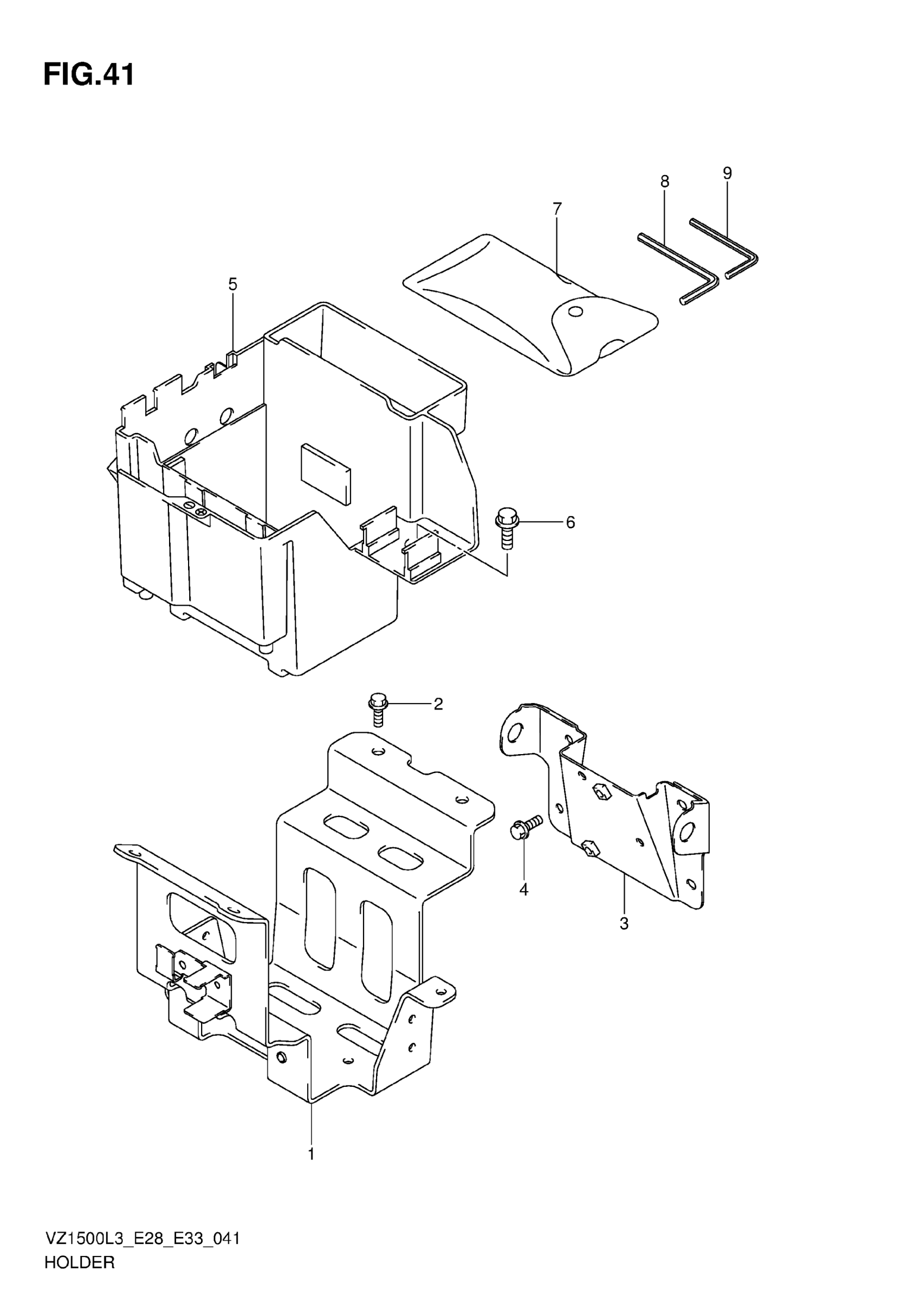 FIG.41

9
8
7
5
6
2
4
3
1

VZ1500L3_E28_E33_041
HOLDER