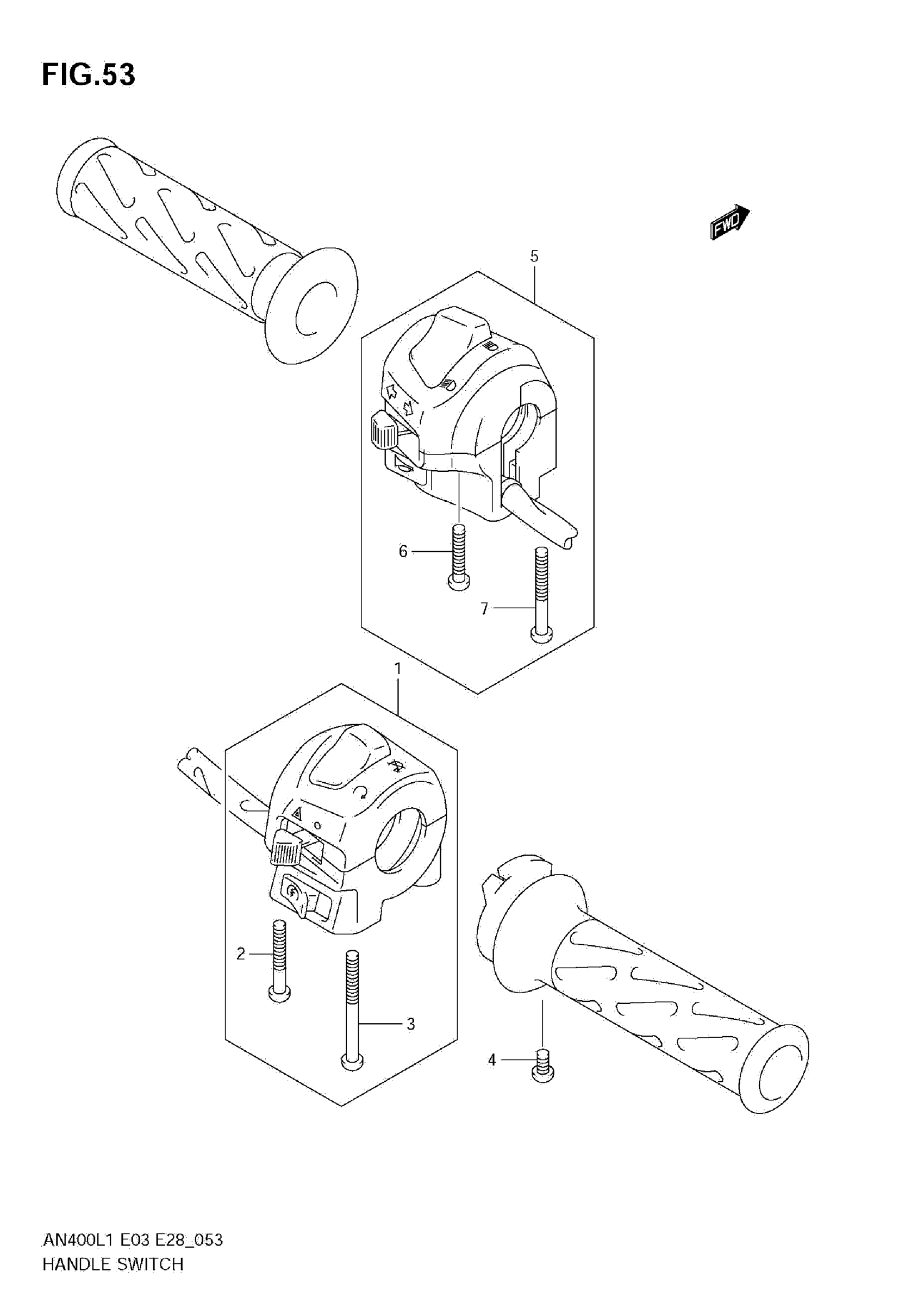 FIG.53

FWD

5

6

7

1

2

3

4

AN400L1 E03 E28_053
HANDLE SWITCH