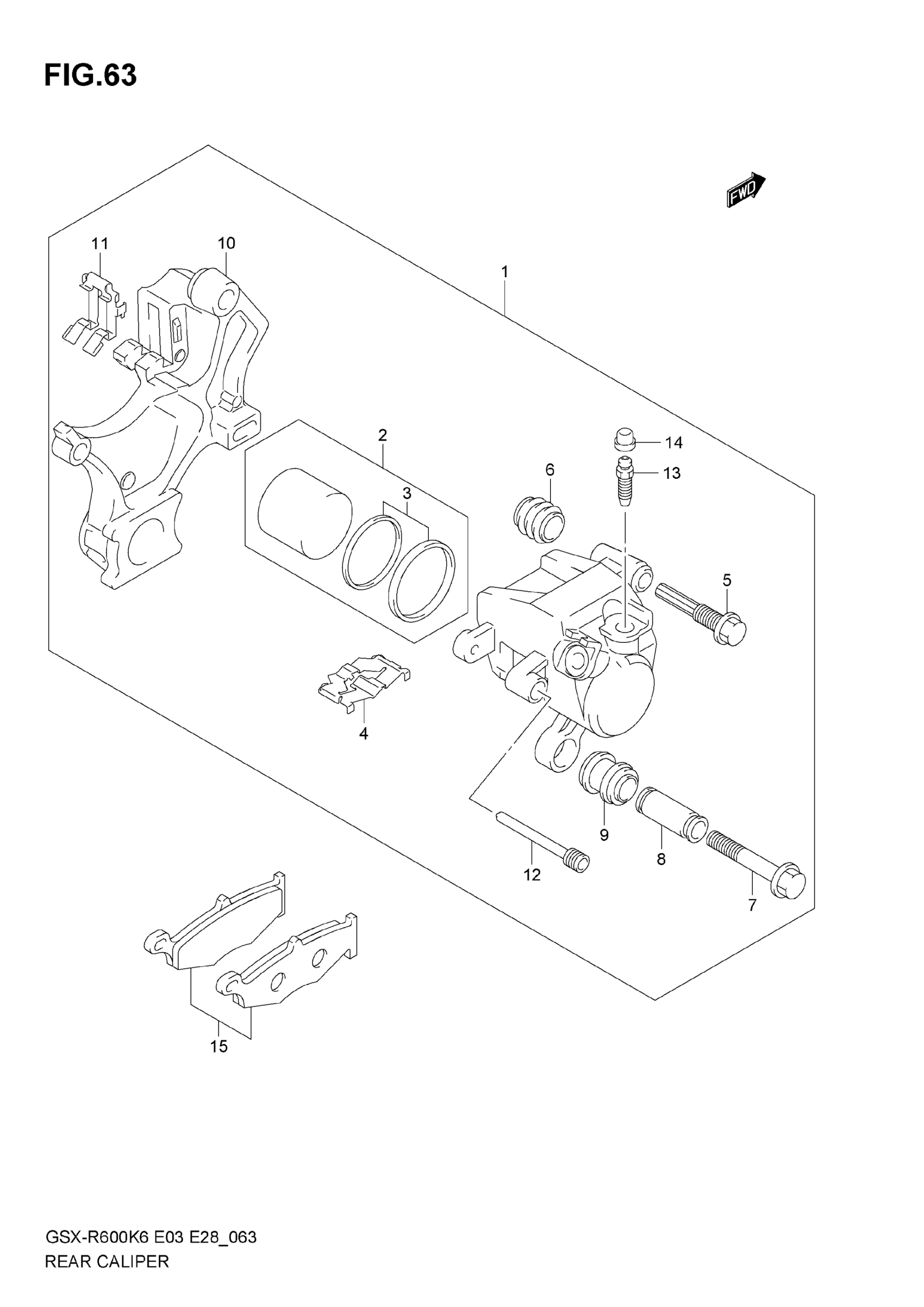 FIG.63

FWD

11
10
1
2
3
14
13
6
5
4
9
8
12
7
15

GSX-R600K6 E03 E28_063
REAR CALIPER