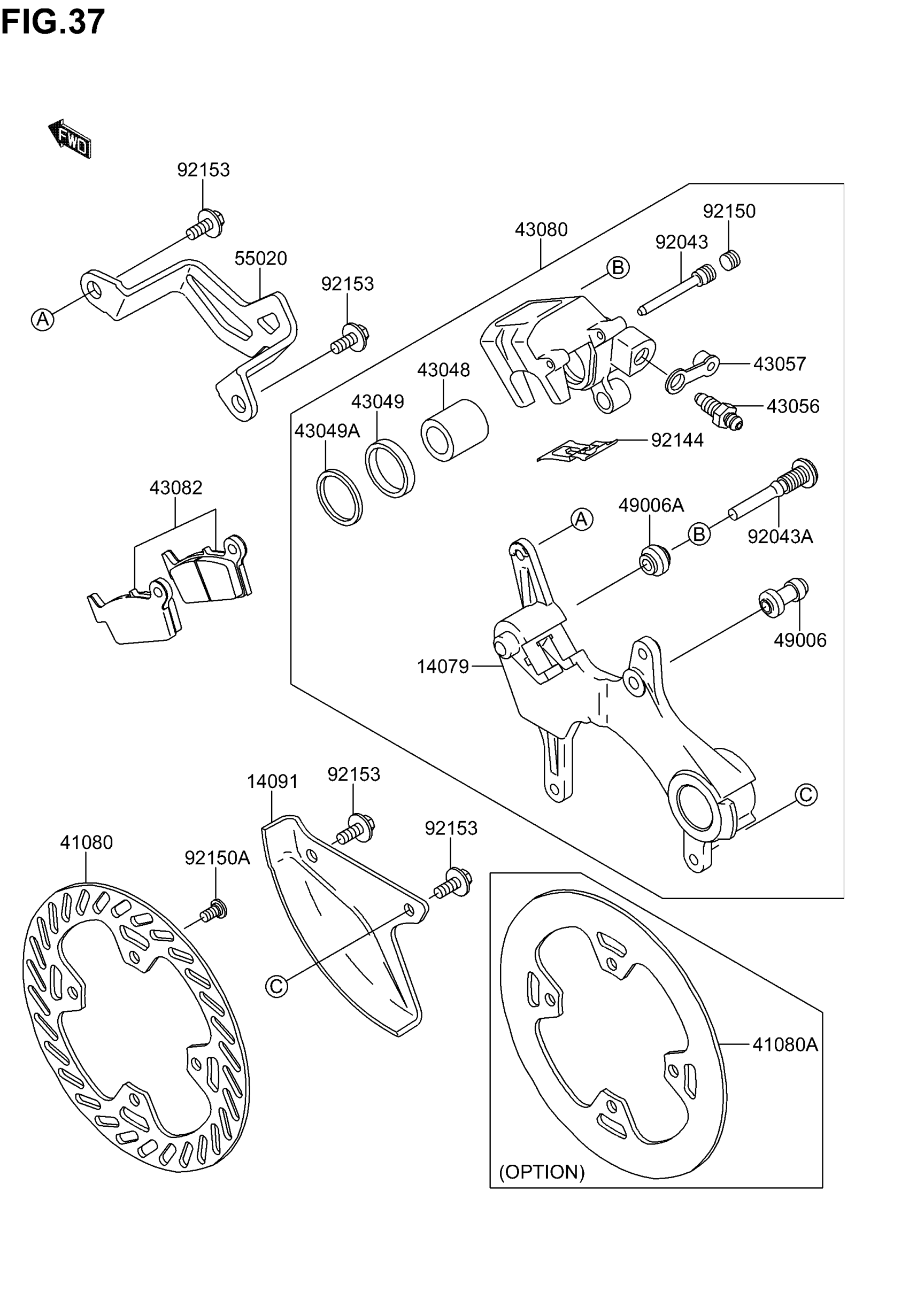 FIG.37

FWD

92153

55020

A

92153

43080

92150

92043

B

43057

43056

43048

43049

43049A

92144

43082

A

49006A

B

92043A

49006

14079

C

14091

92153

92153

41080

92150A

C

41080A

(OPTION)