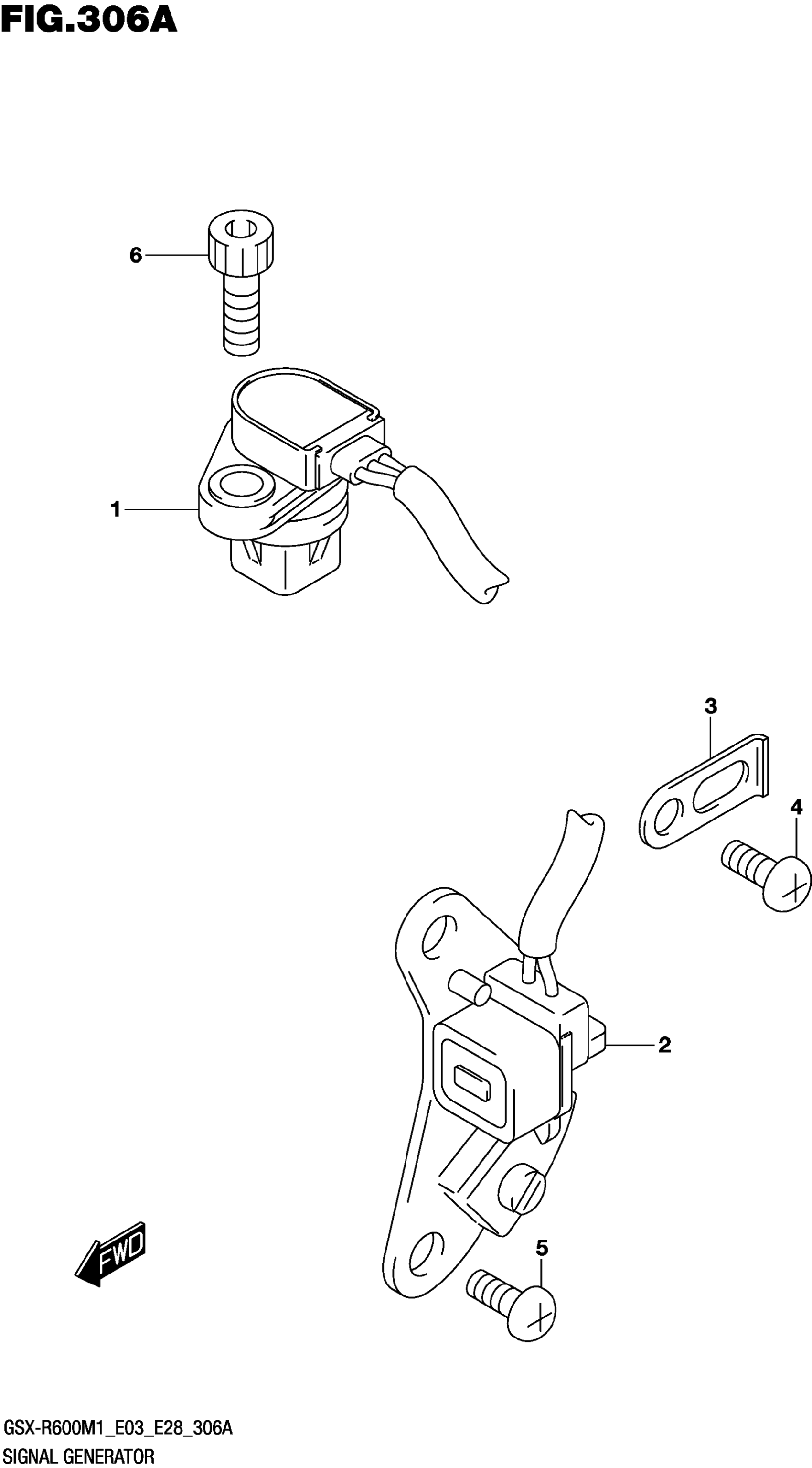 FIG.306A

6

1

3

4

2

FWD

5

GSX-R600M1_E03_E28_306A
SIGNAL GENERATOR