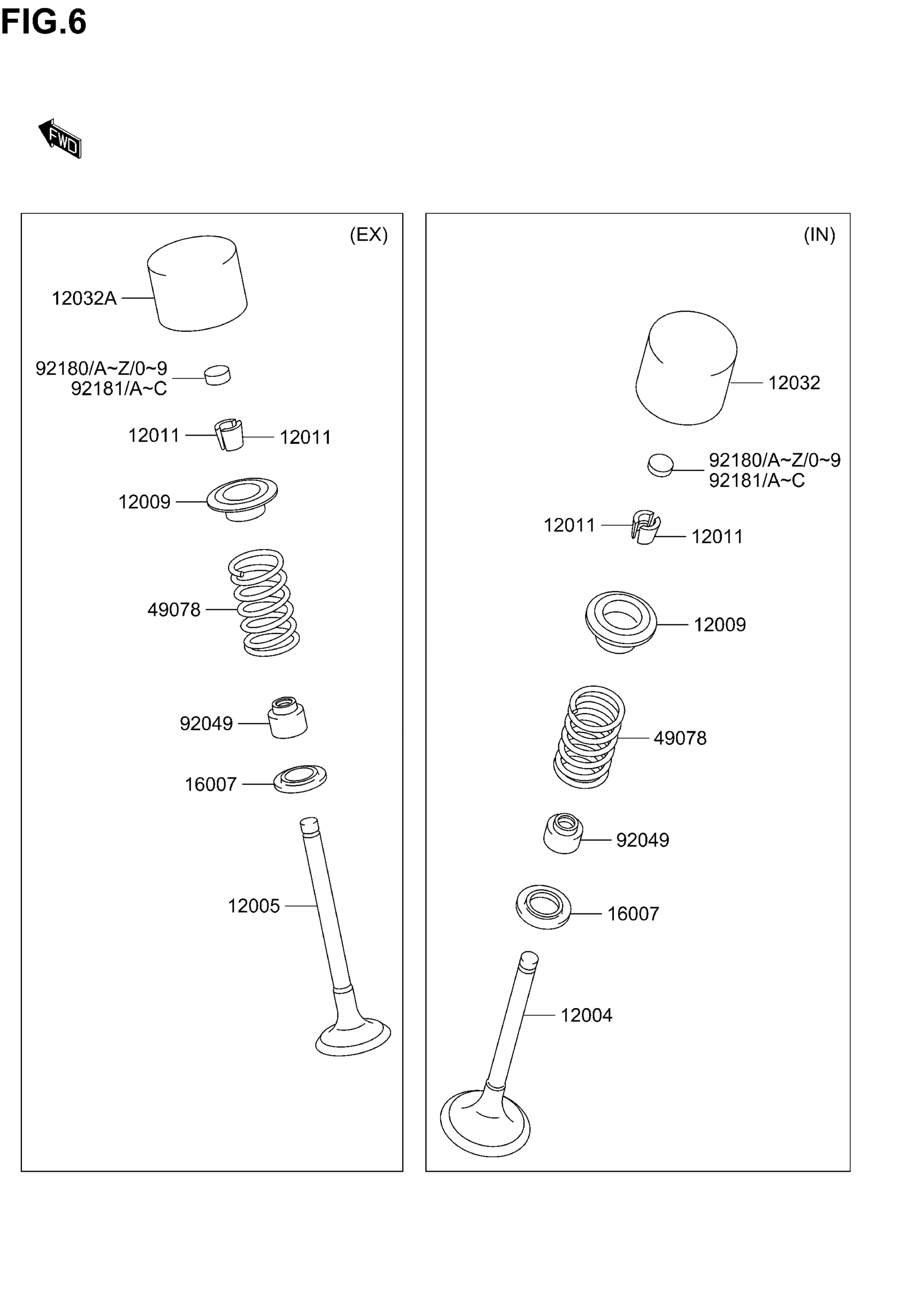 FIG.6

FWD

(EX)

12032A

92180/A~Z/0~9
92181/A~C

12011

12011

12009

49078

92049

16007

12005

(IN)

12032

92180/A~Z/0~9
92181/A~C

12011

12011

12009

49078

92049

16007

12004