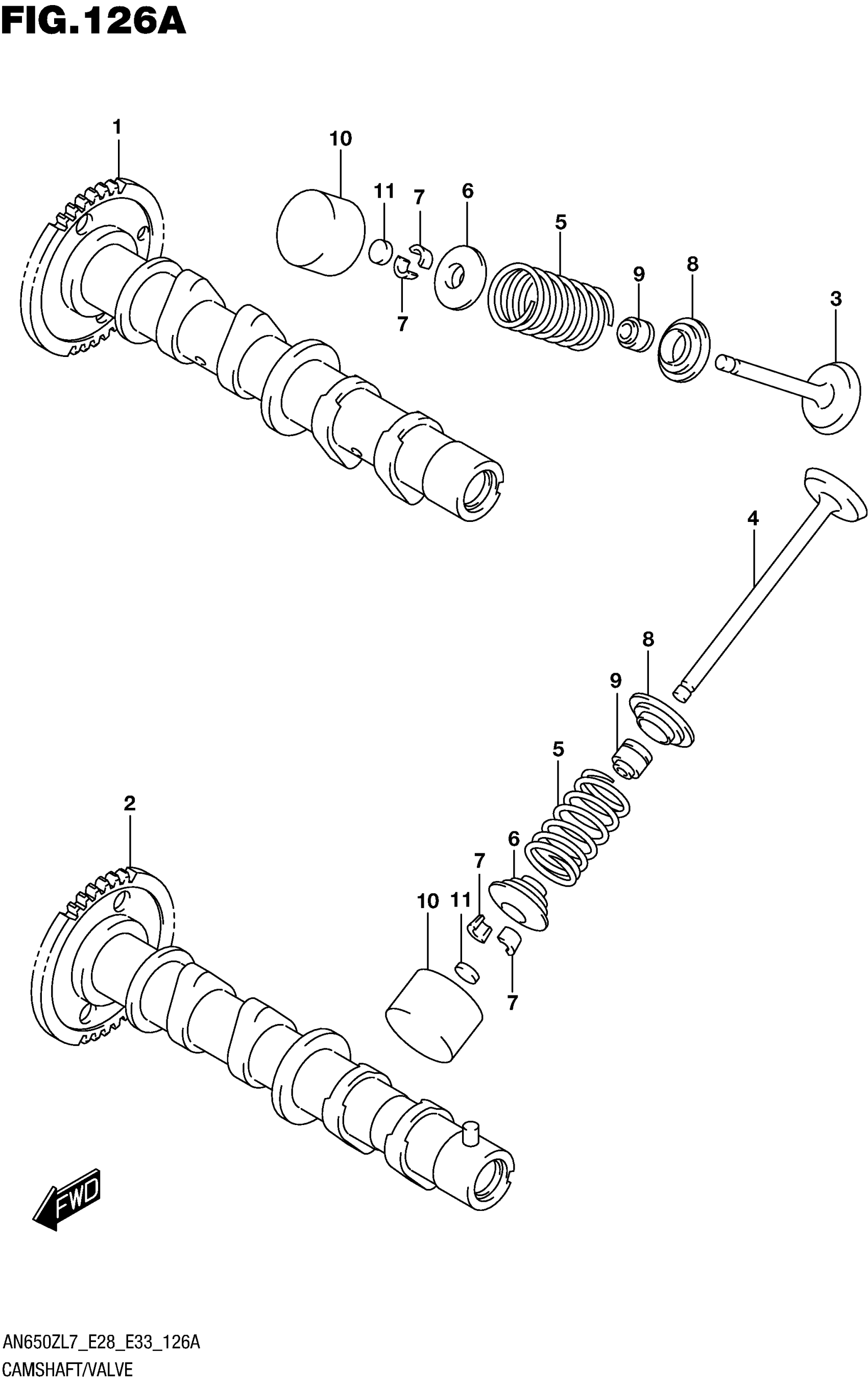 FIG.126A

1
10
11
7
6
5
9
8
3
7
4
8
9
5
2
6
7
10
11
7
FWD

AN650ZL7_E28_E33_126A
CAMSHAFT/VALVE