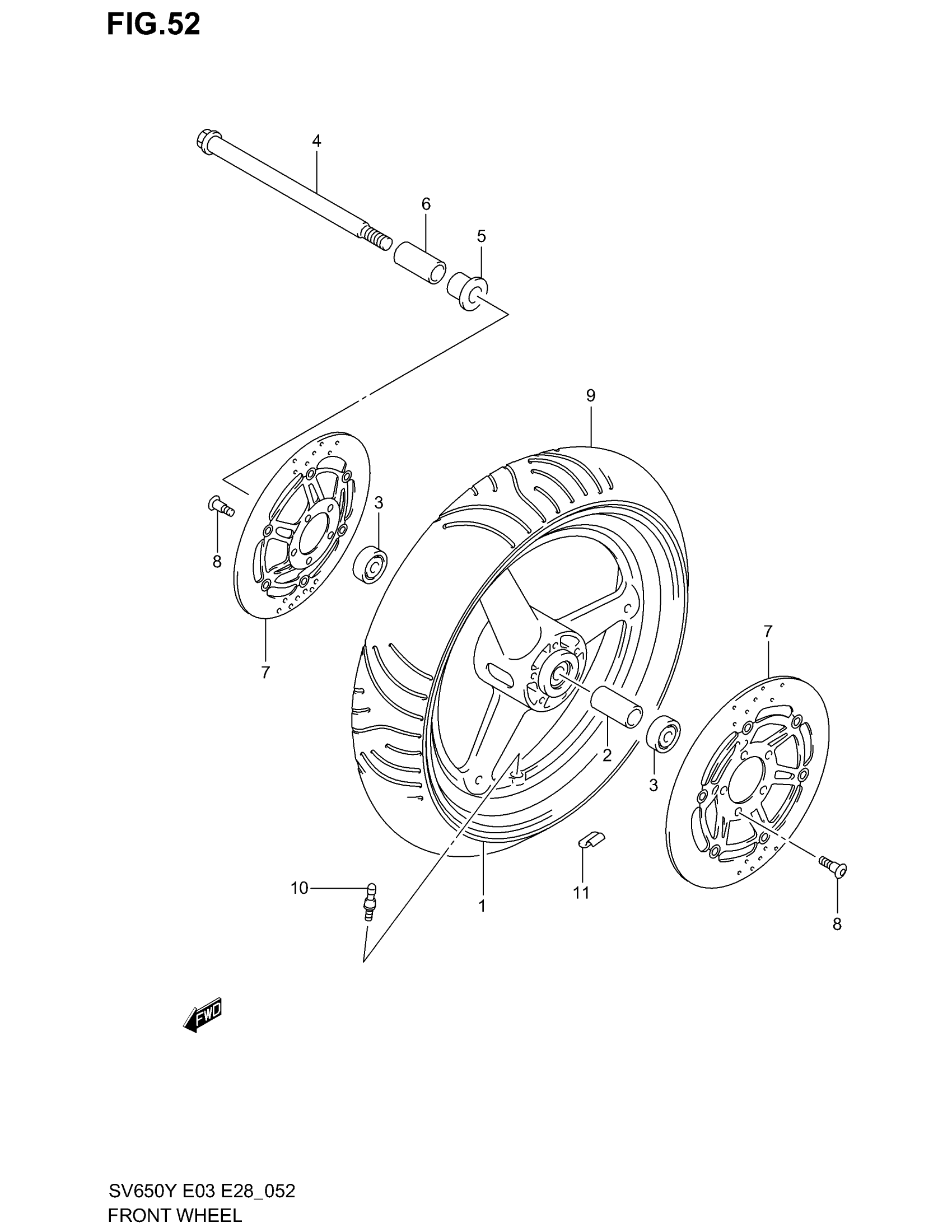 FIG.52

4
6
5
9
3
8
7
7
2
3
10
1
11
8

FWD

SV650Y E03 E28_052
FRONT WHEEL