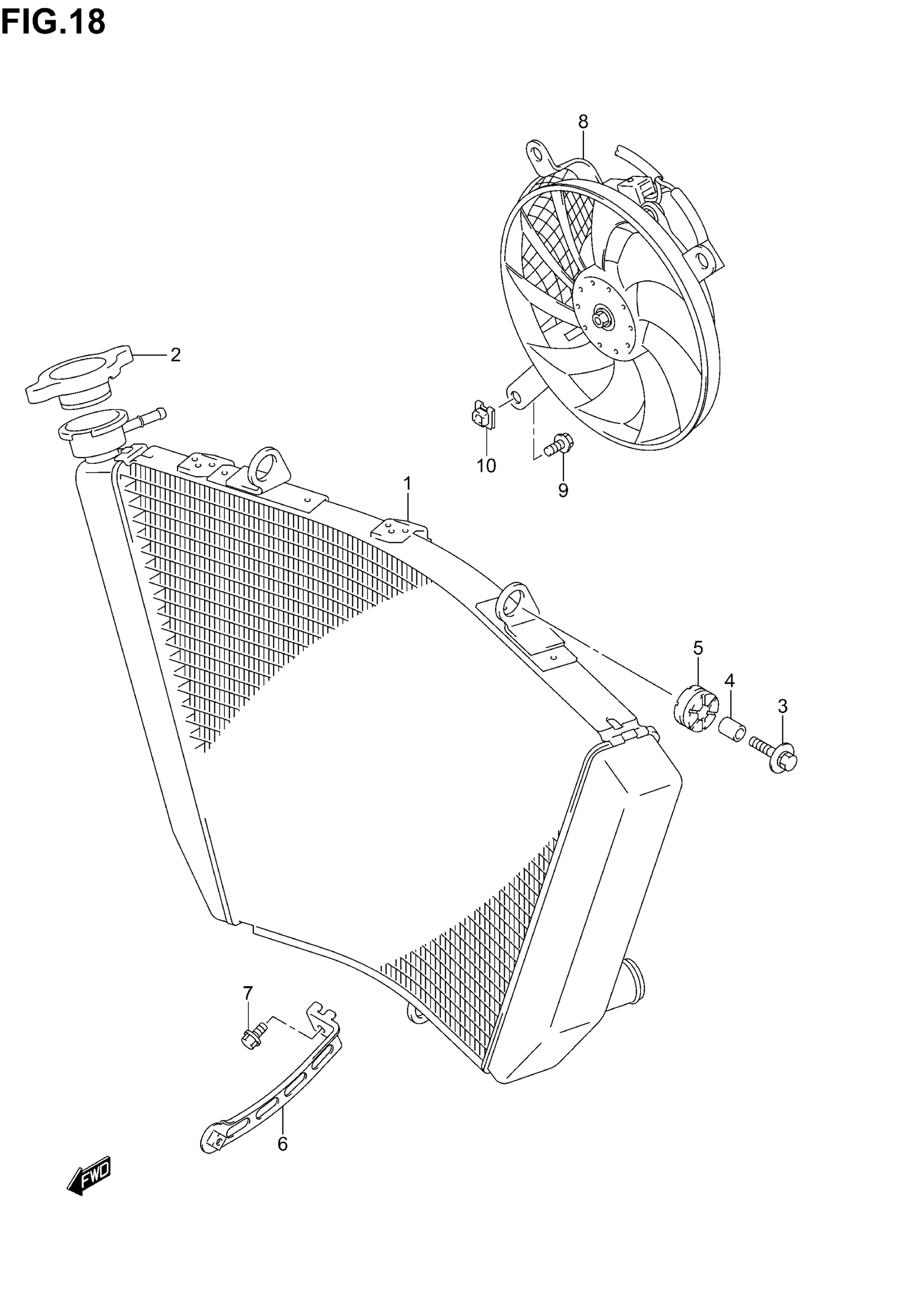 FIG.18

8

2

10

9

1

5

4

3

7

6

FWD