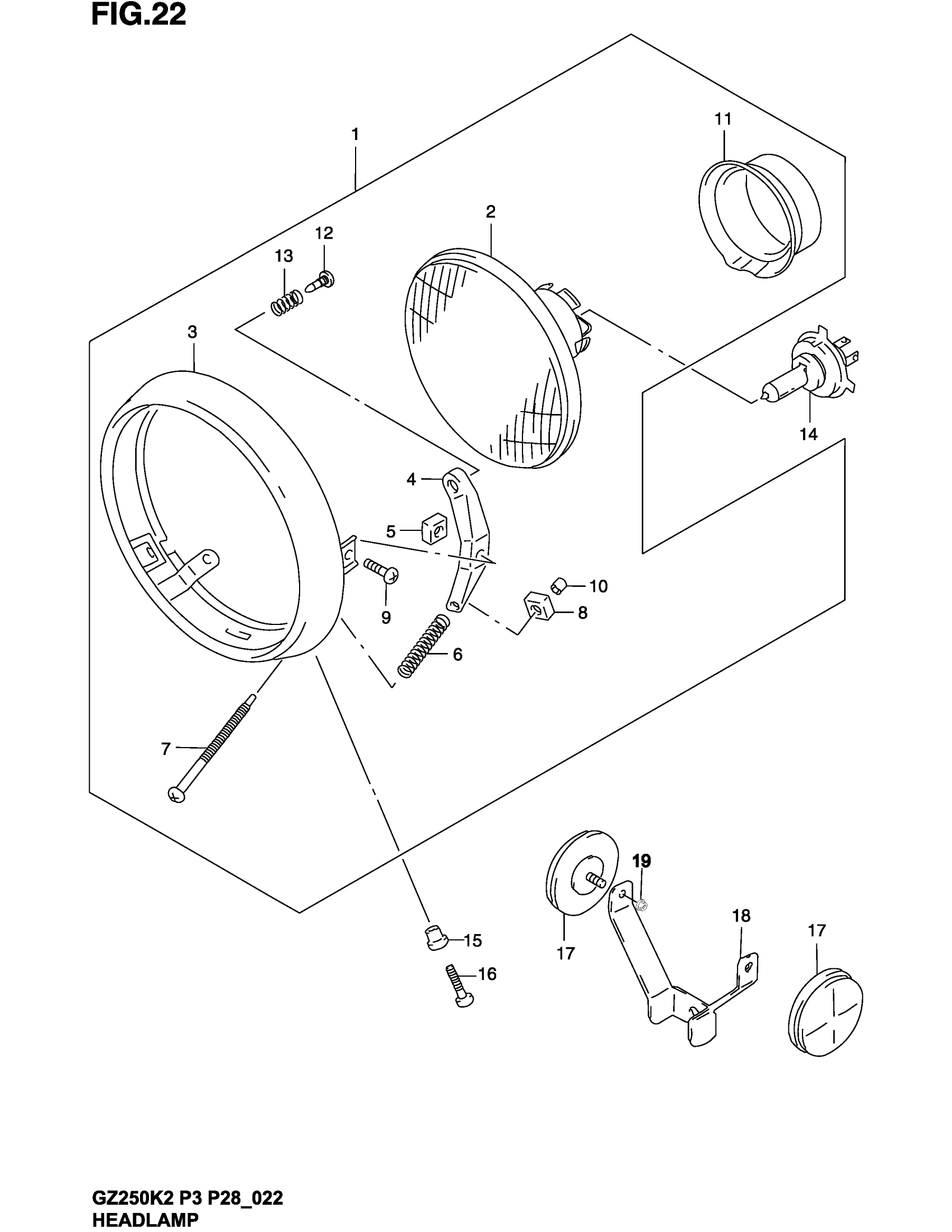 FIG.22

1
11
2
12
13
3
14
4
5
10
9
8
6
7
19
18
17
17
15
16

GZ250K2 P3 P28_022
HEADLAMP