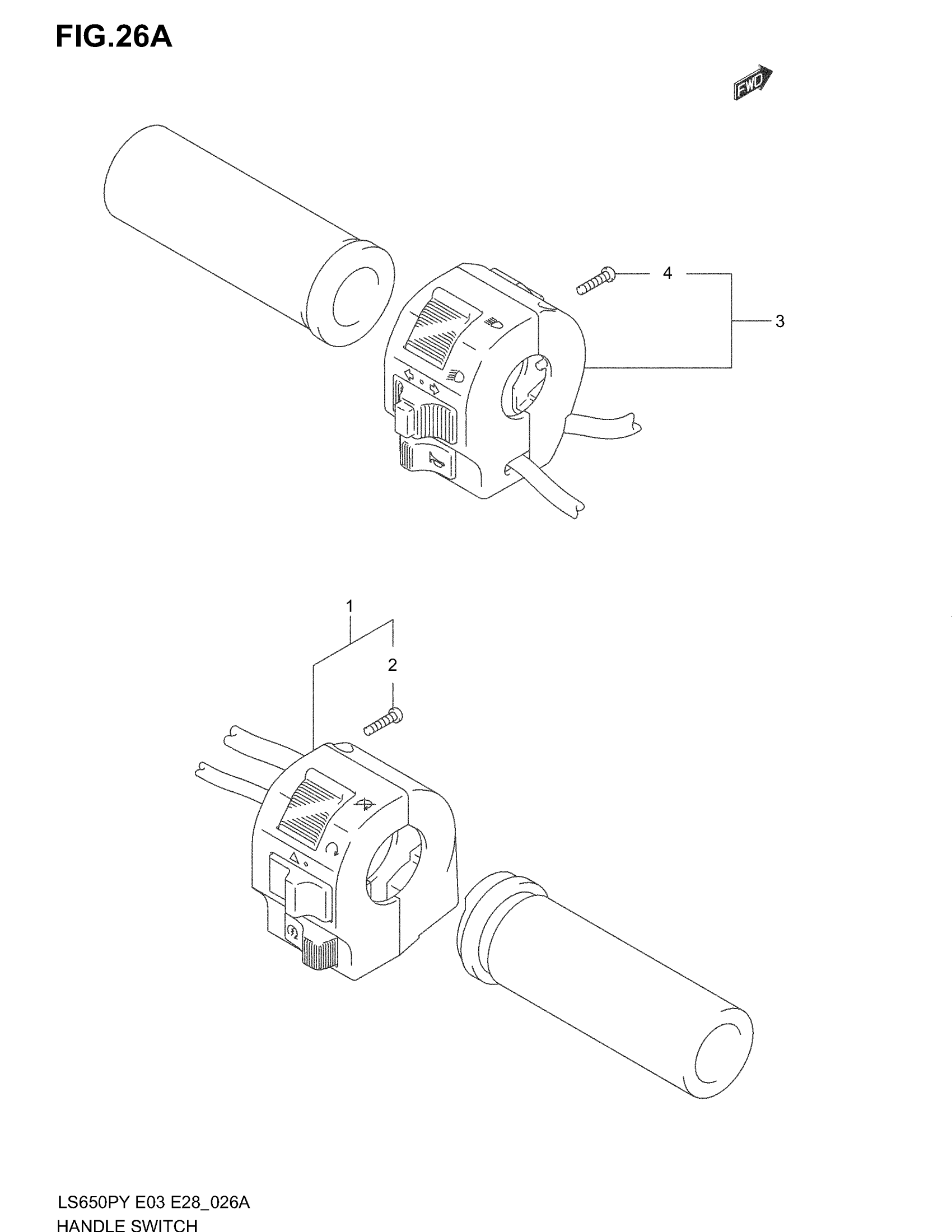 FIG.26A

FWD

4

3

1

2

LS650PY E03 E28_026A
HANDLE SWITCH