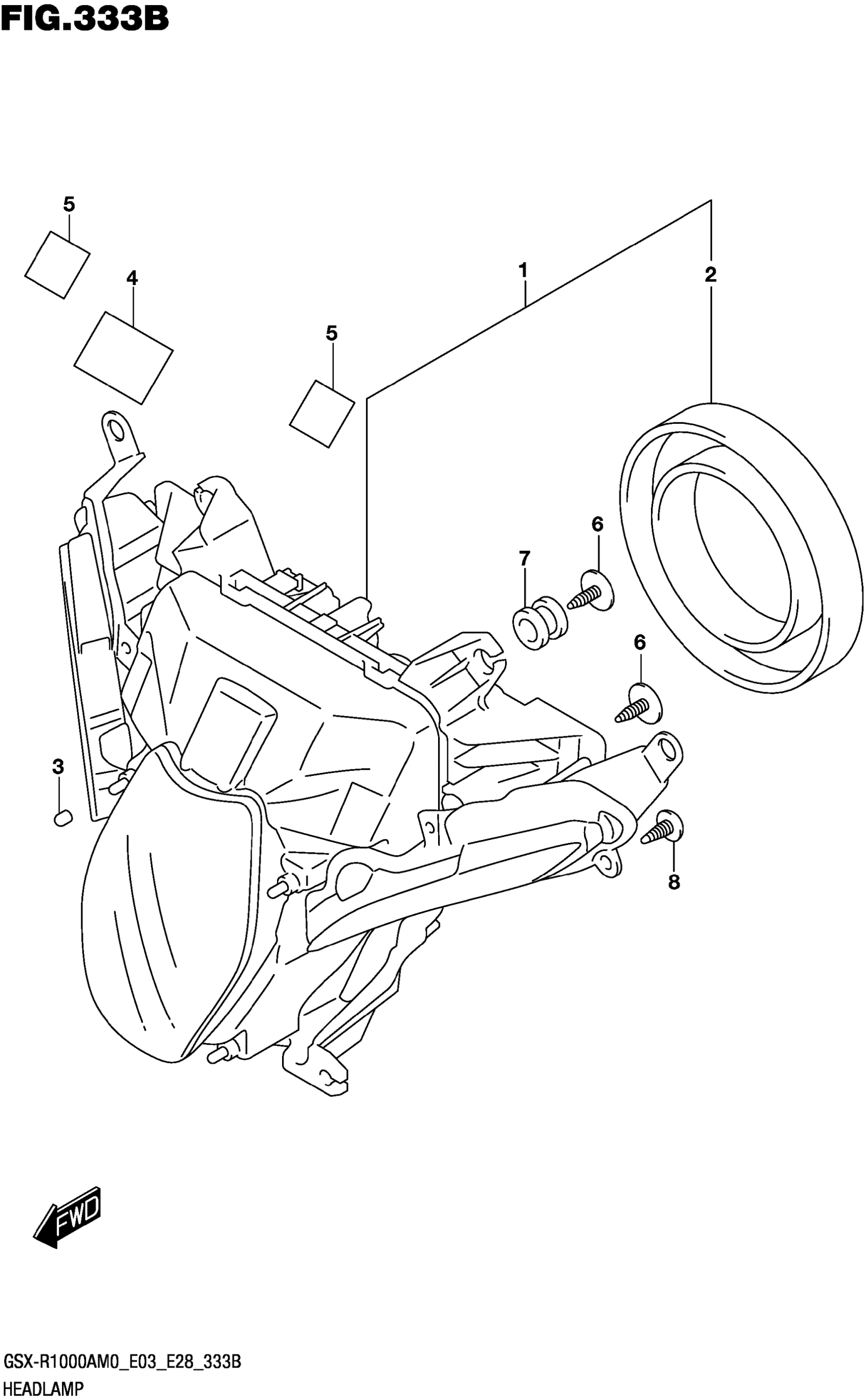 FIG.333B

5

4

1

2

5

6

7

6

3

8

FWD

GSX-R1000AM0_E03_E28_333B
HEADLAMP