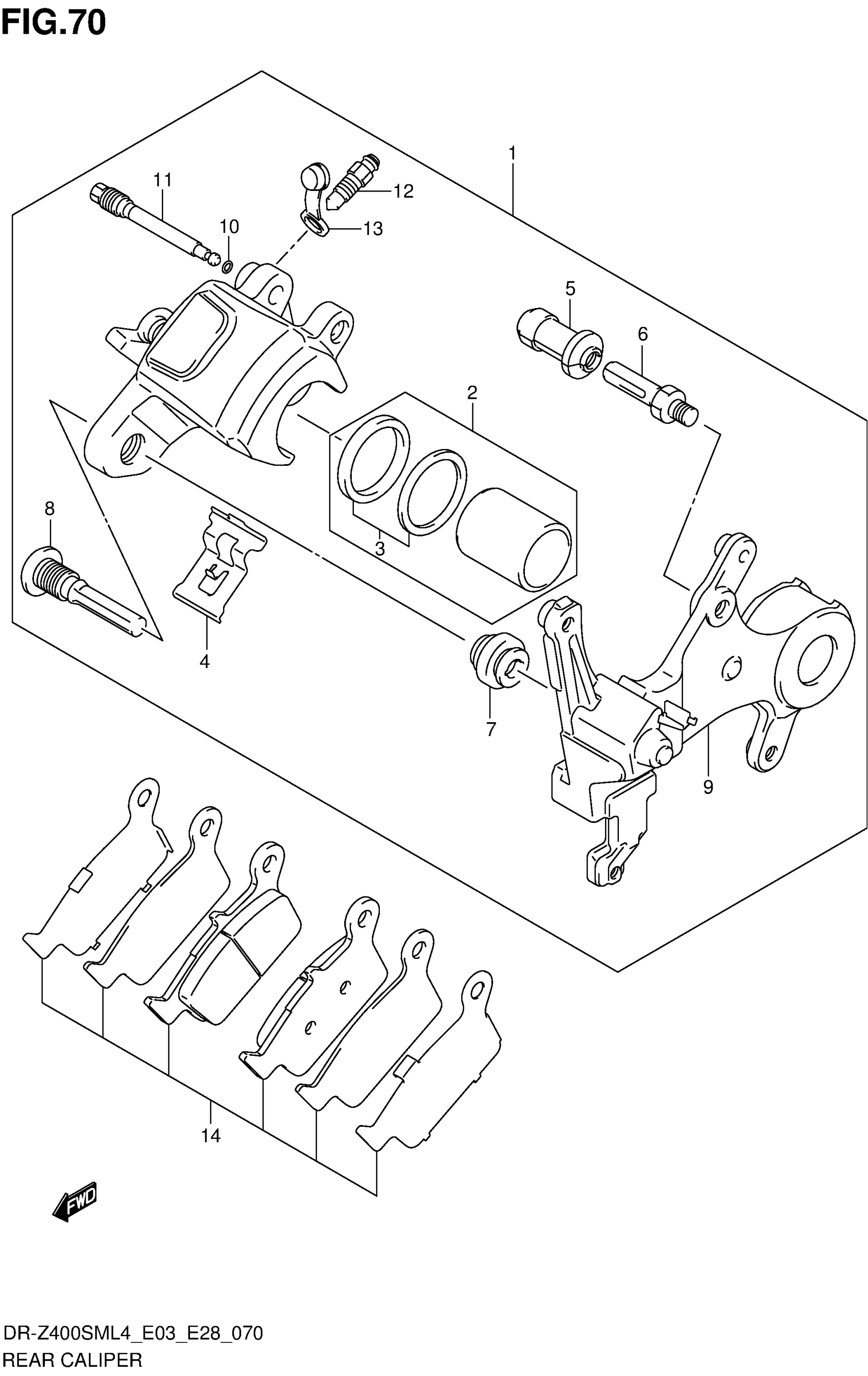 FIG.70

1
11
12
10
13
5
6
2
8
3
4
7
9
14
FWD

DR-Z400SML4_E03_E28_070
REAR CALIPER