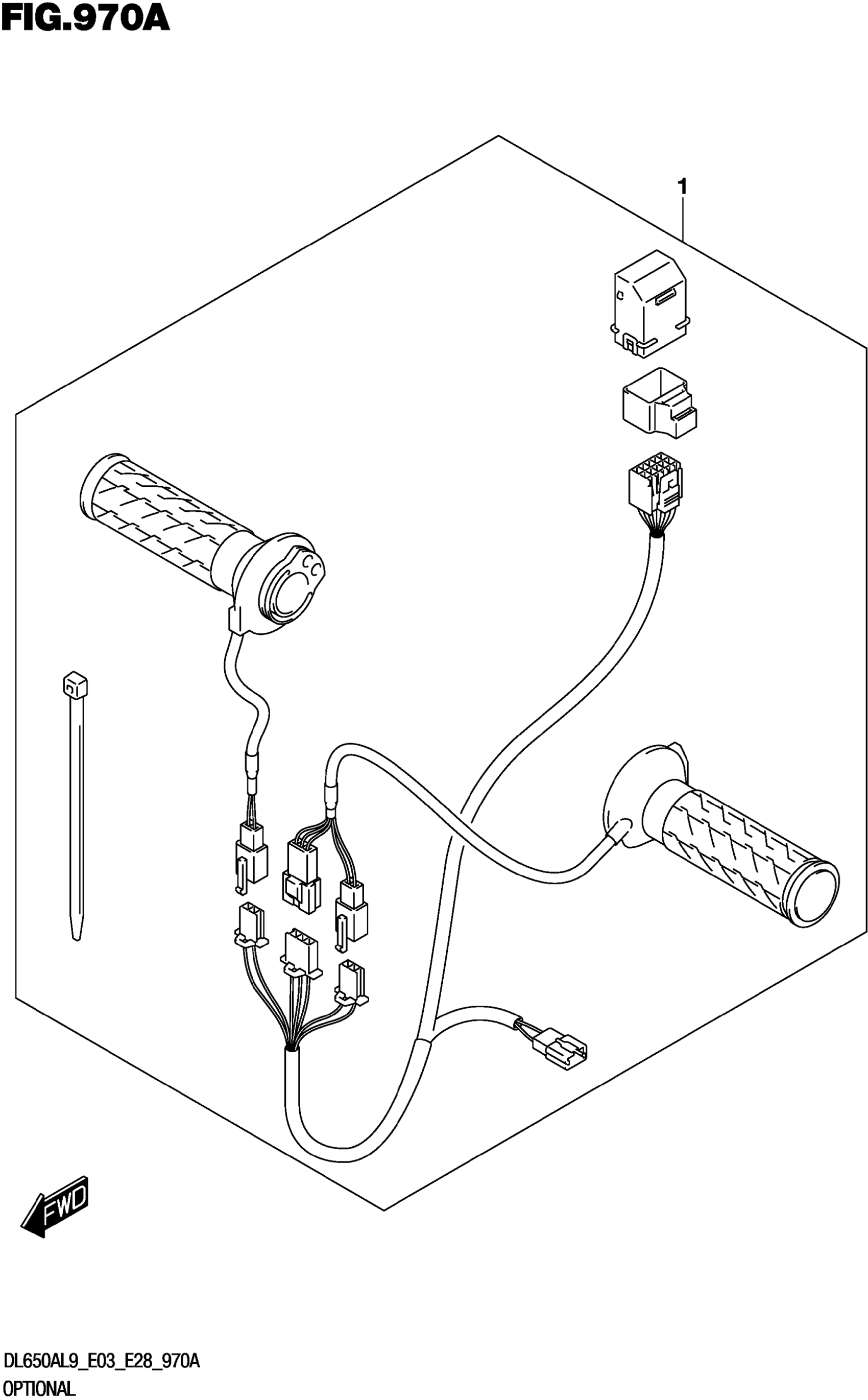 FIG.970A

1

FWD

DL650AL9_E03_E28_970A
OPTIONAL