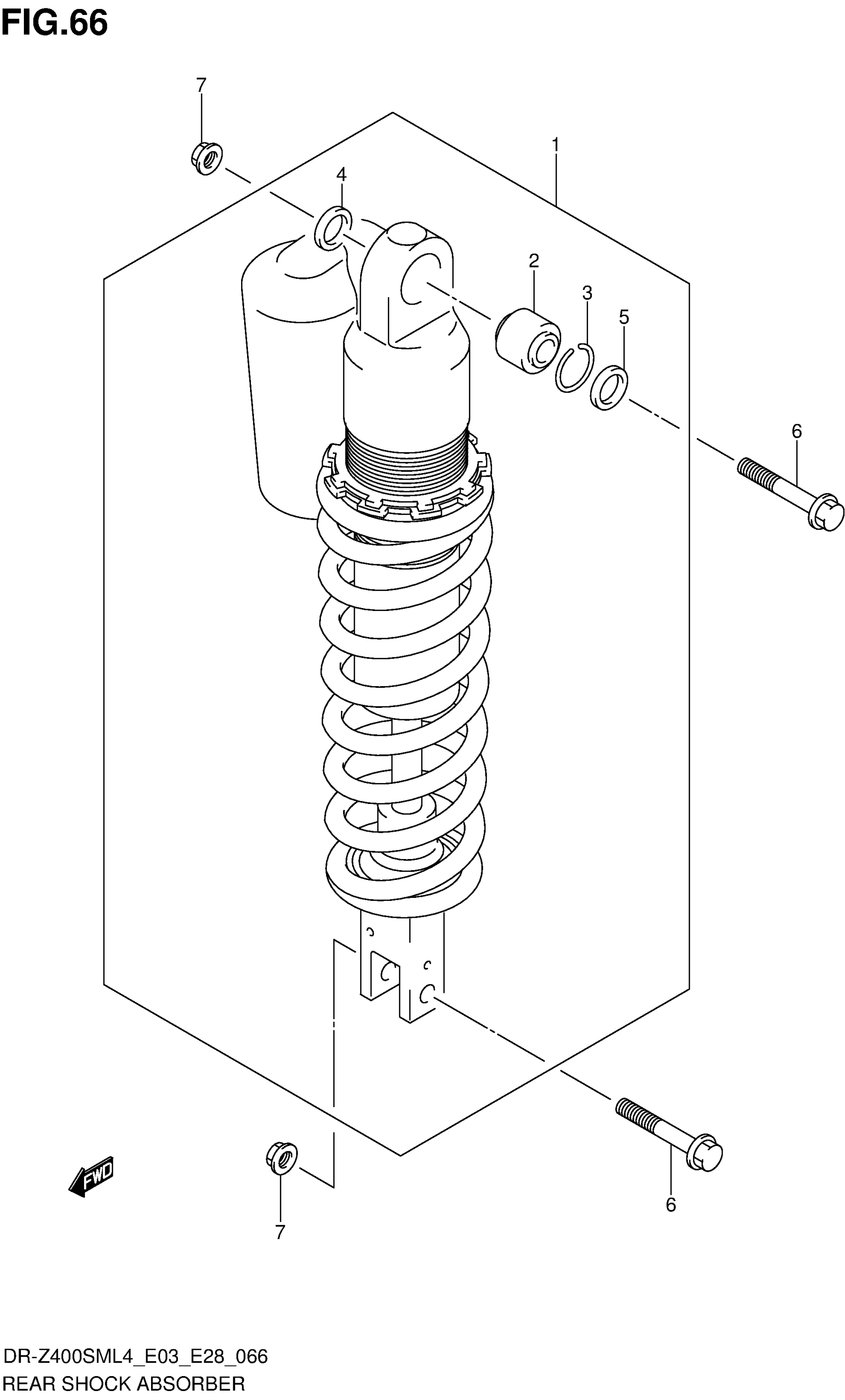 FIG.66

7

1

4

2

3

5

6

FWD

7

6

DR-Z400SML4_E03_E28_066
REAR SHOCK ABSORBER