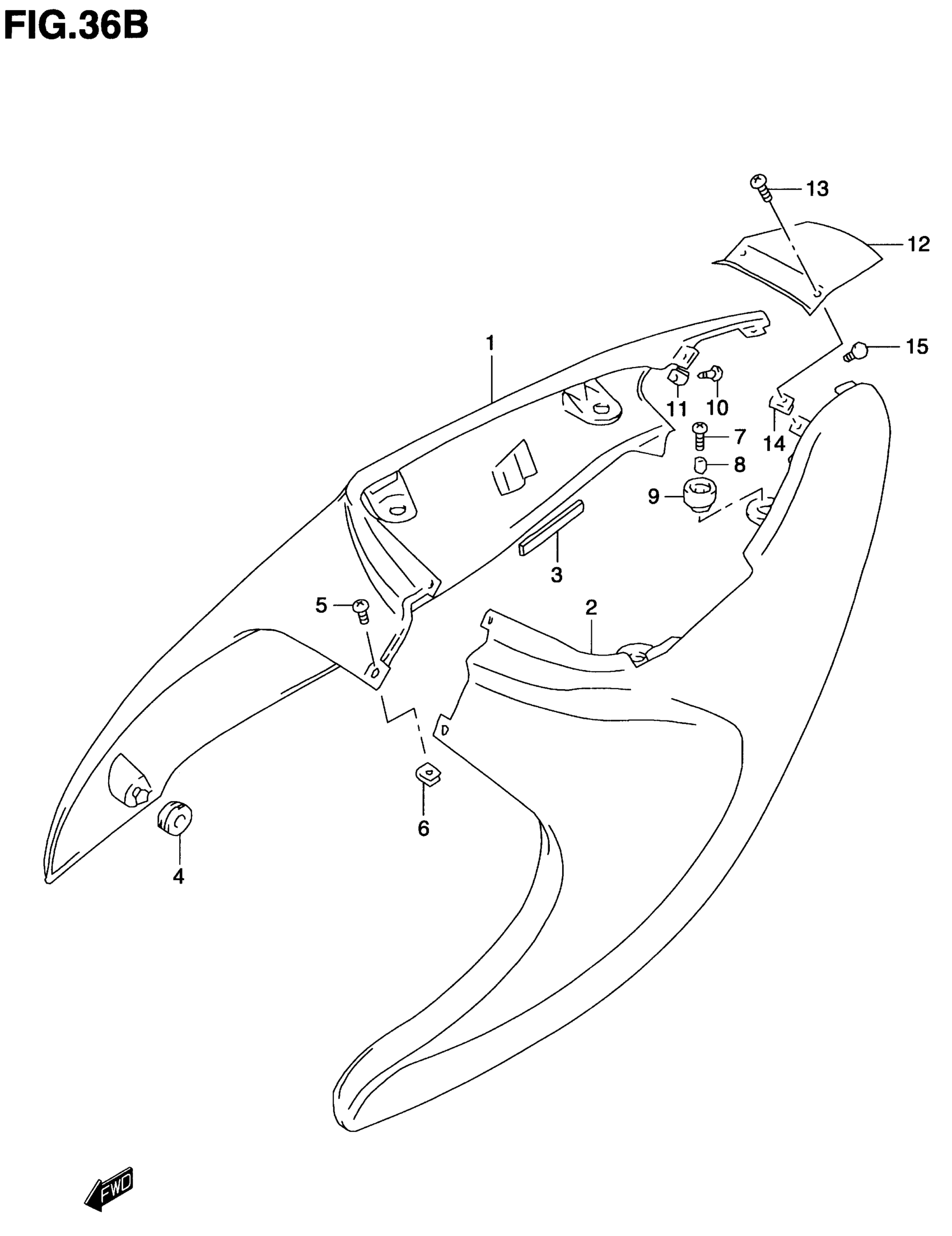 FIG.36B

13
12
1
15
11
10
7
14
8
9
3
5
2
6
4
FWD