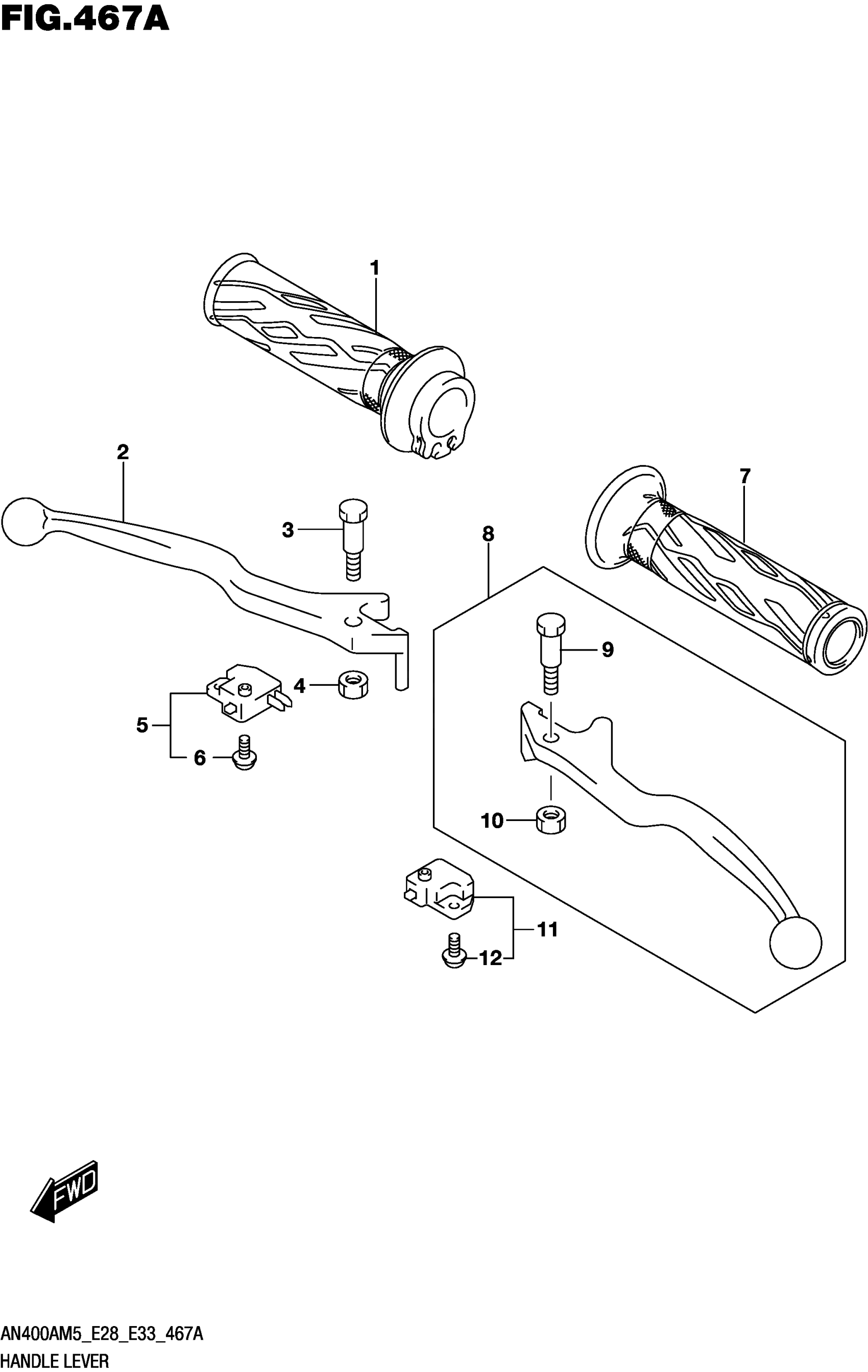 FIG.467A

1
2
3
4
5
6
7
8
9
10
11
12

FWD

AN400AM5_E28_E33_467A
HANDLE LEVER