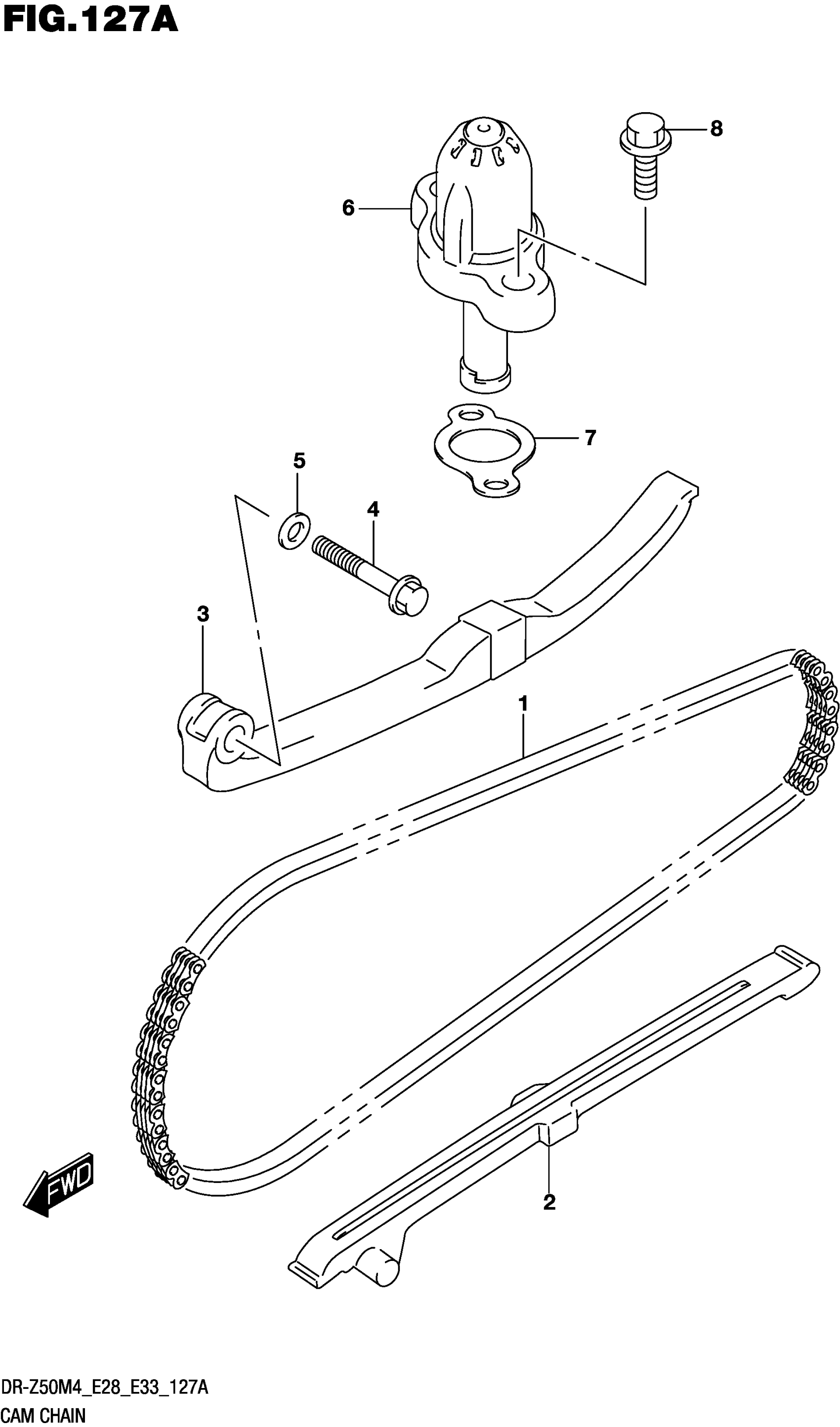 FIG.127A

8

6

7

5

4

3

1

FWD

2

DR-Z50M4_E28_E33_127A

CAM CHAIN