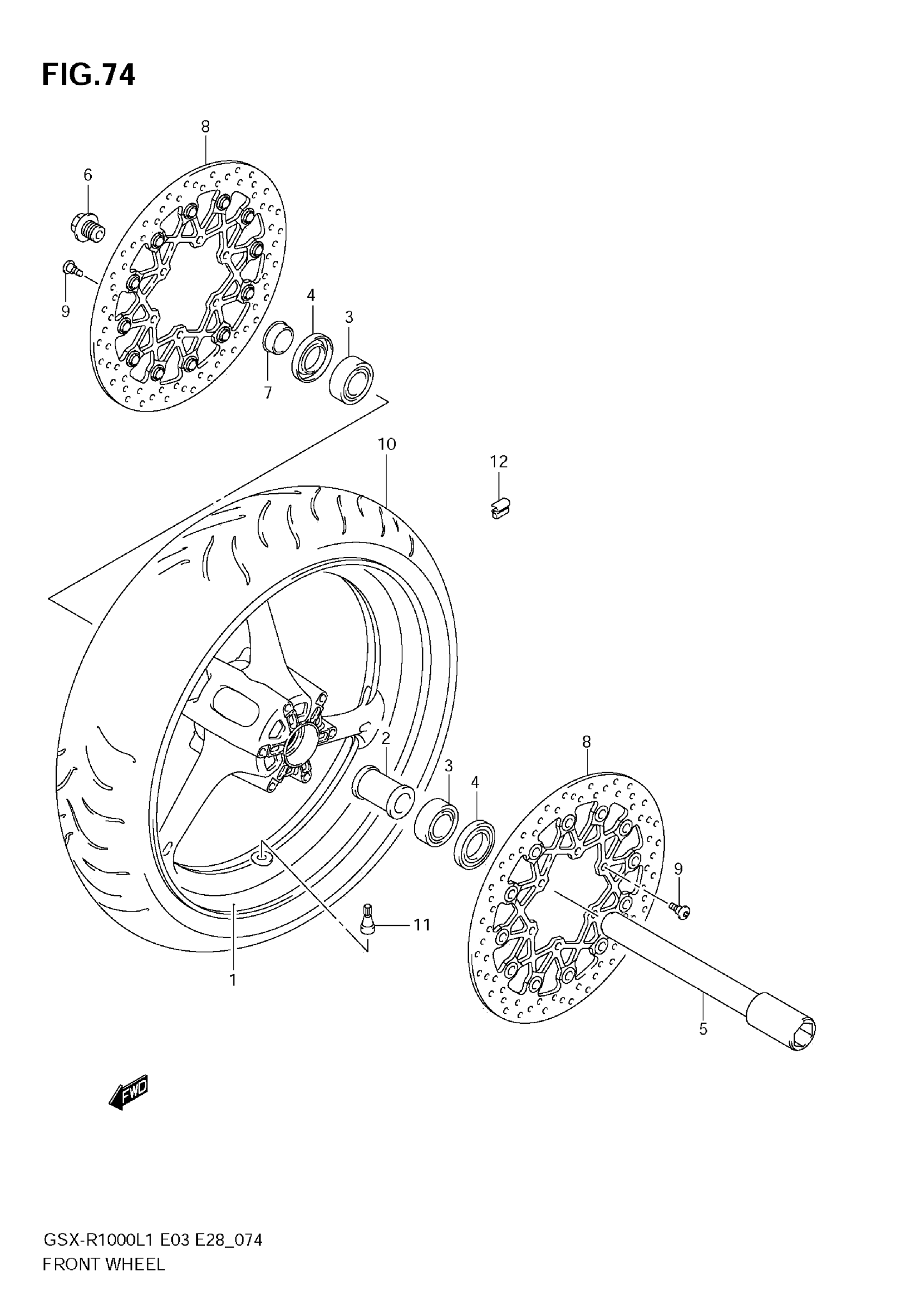 FIG.74

8
6
9
4
3
7
10
12
2
3
4
8
9
11
1
5

FWD

GSX-R1000L1 E03 E28_074
FRONT WHEEL