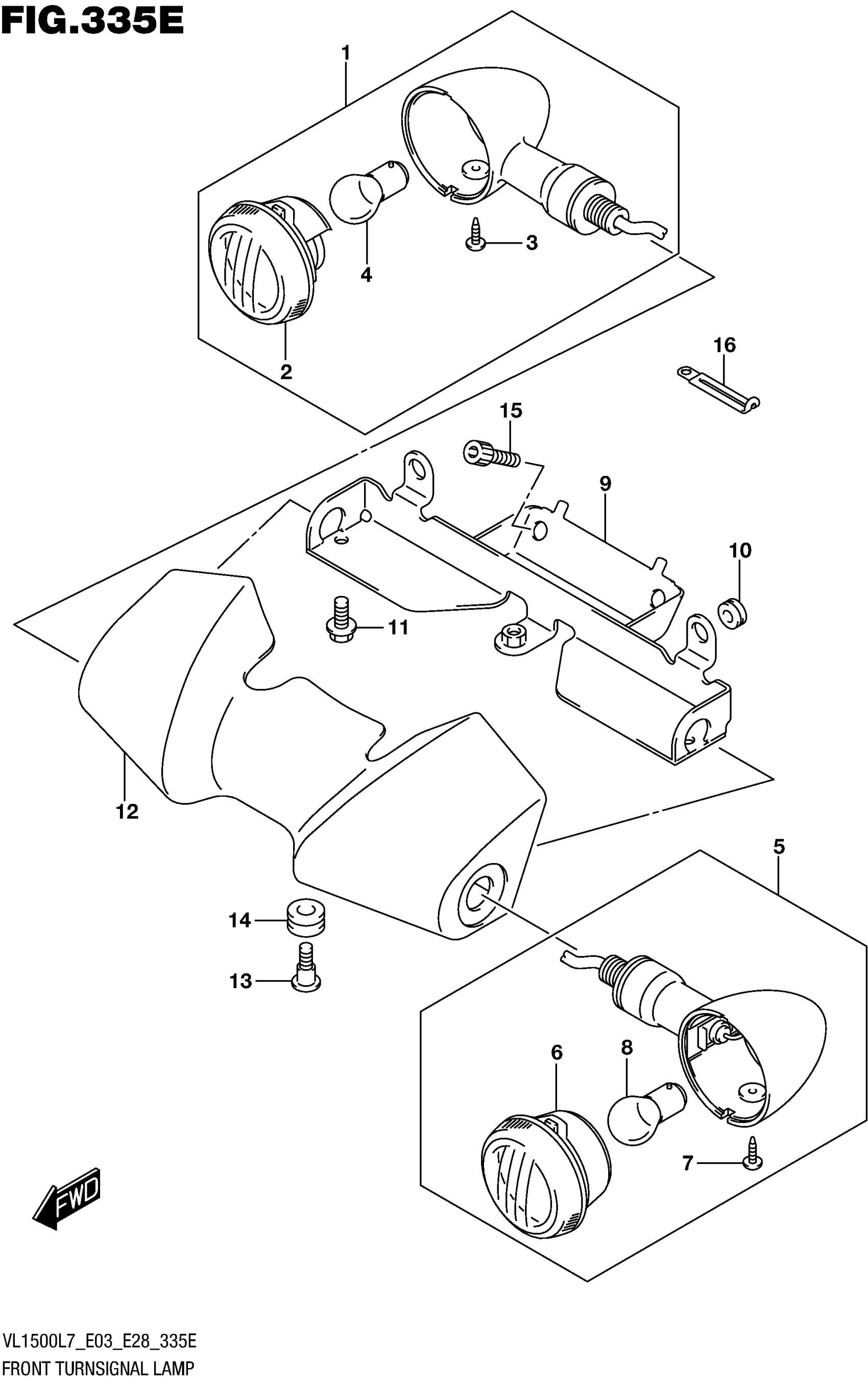 FIG.335E

1

3

4

2

16

15

9

10

11

12

5

14

13

6

8

7

FWD

VL1500L7_E03_E28_335E
FRONT TURNSIGNAL LAMP