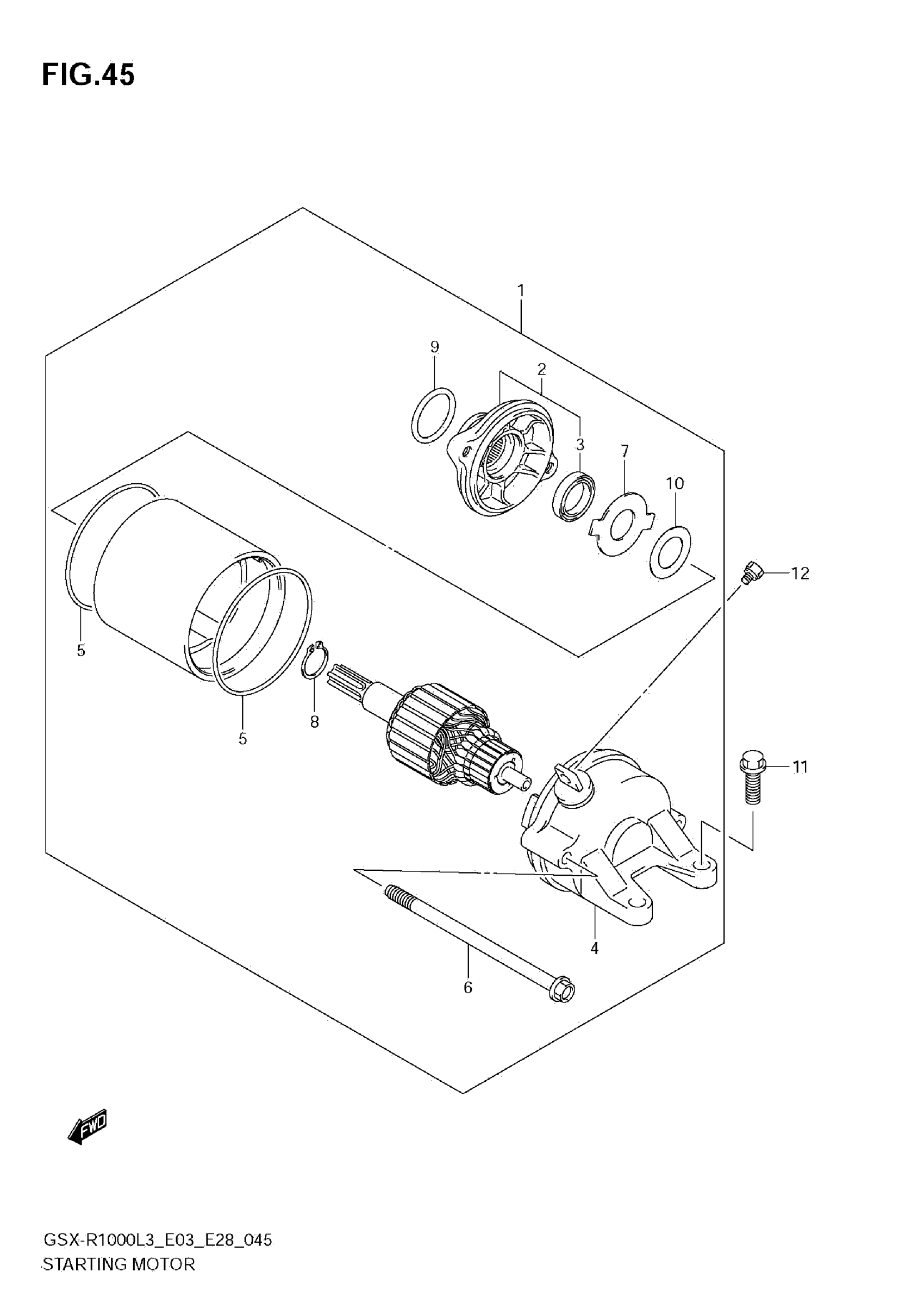 FIG.45

1

9

2

3

7

10

12

5

5

8

11

4

6

FWD

GSX-R1000L3_E03_E28_045
STARTING MOTOR