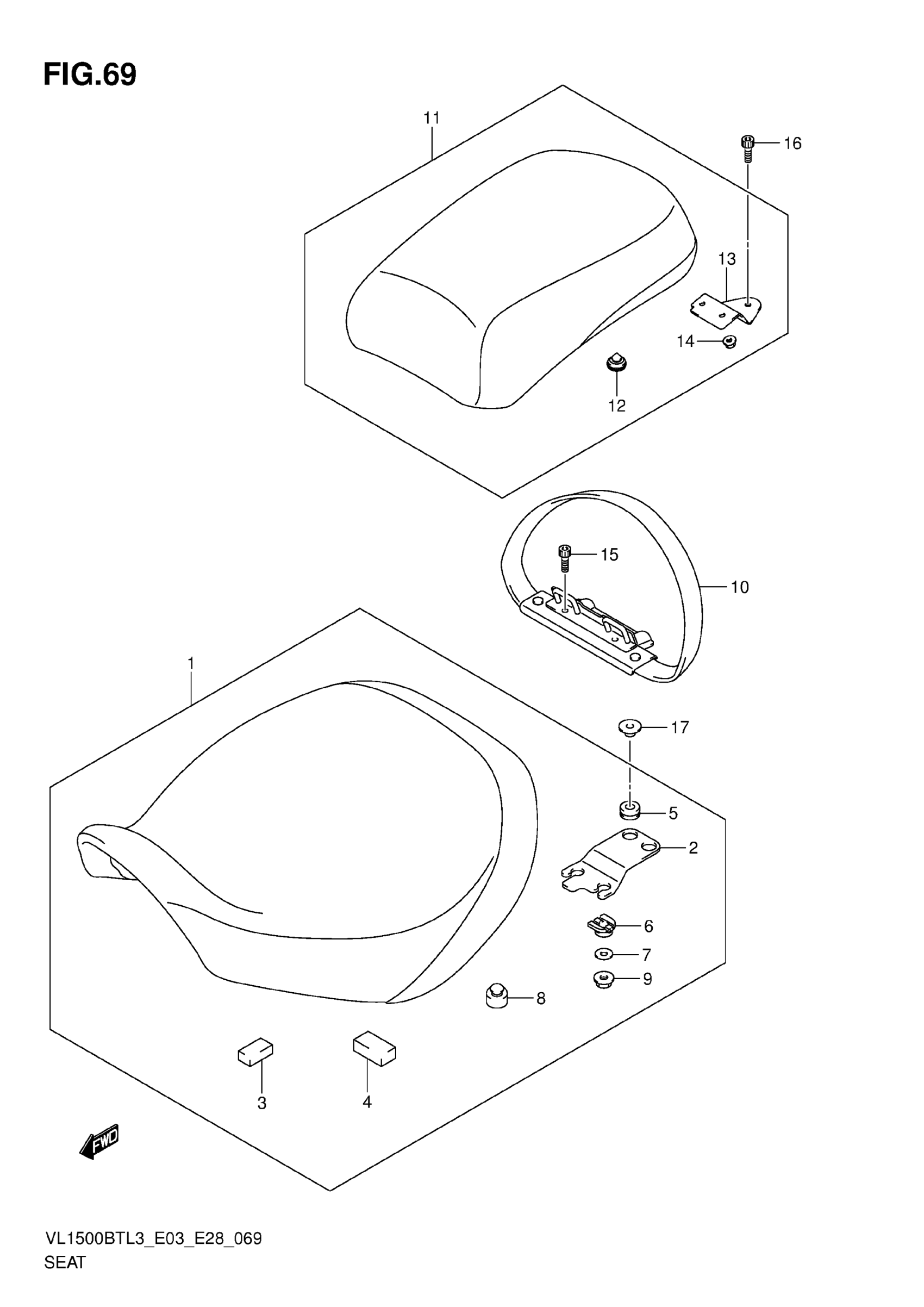 FIG.69

11

16

13

14

12

15

10

1

17

5

2

6

7

9

8

3

4

FWD

VL1500BTL3_E03_E28_069
SEAT