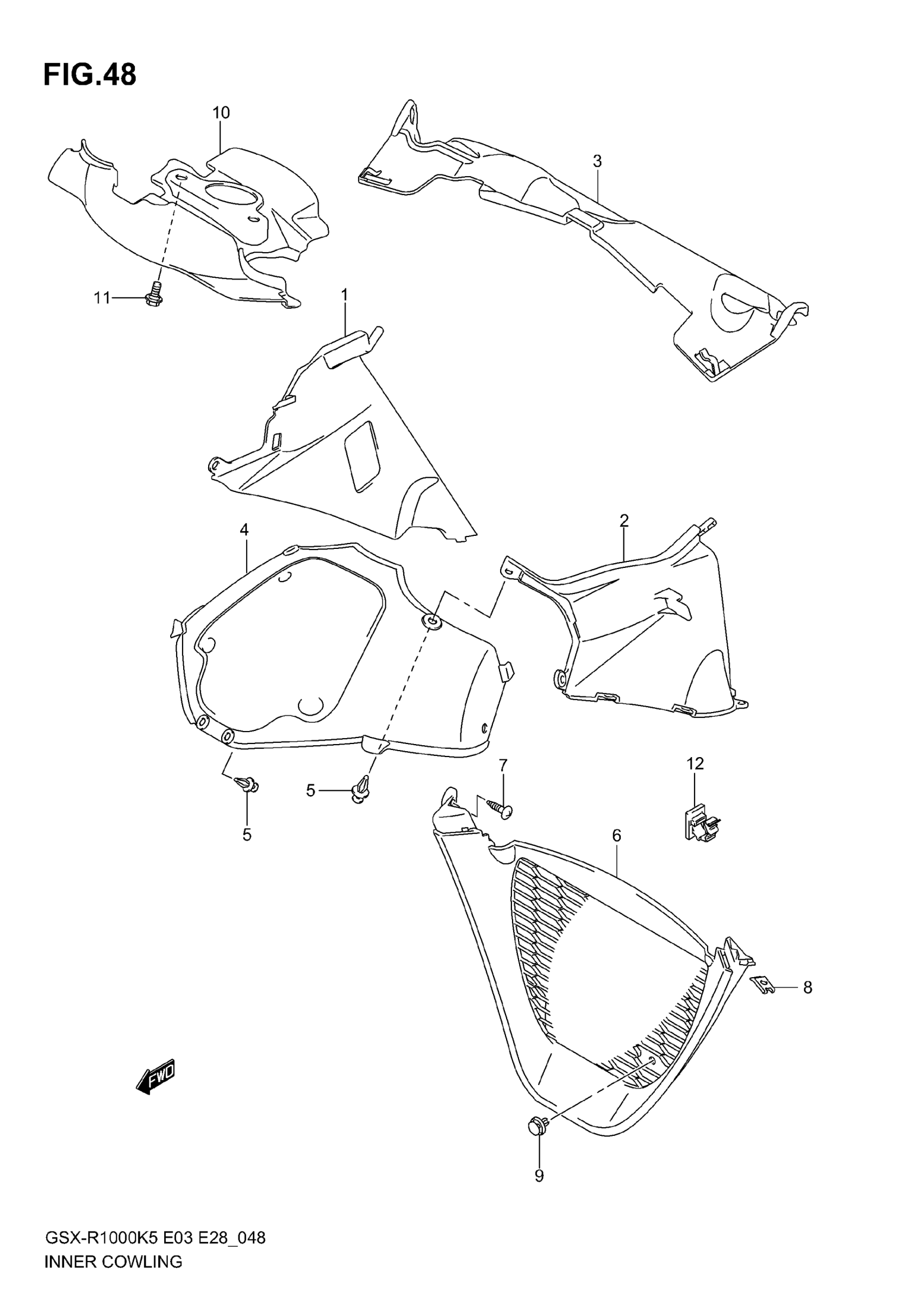 FIG.48

10

3

11

1

4

2

7

12

5

5

6

8

FWD

9

GSX-R1000K5 E03 E28_048
INNER COWLING