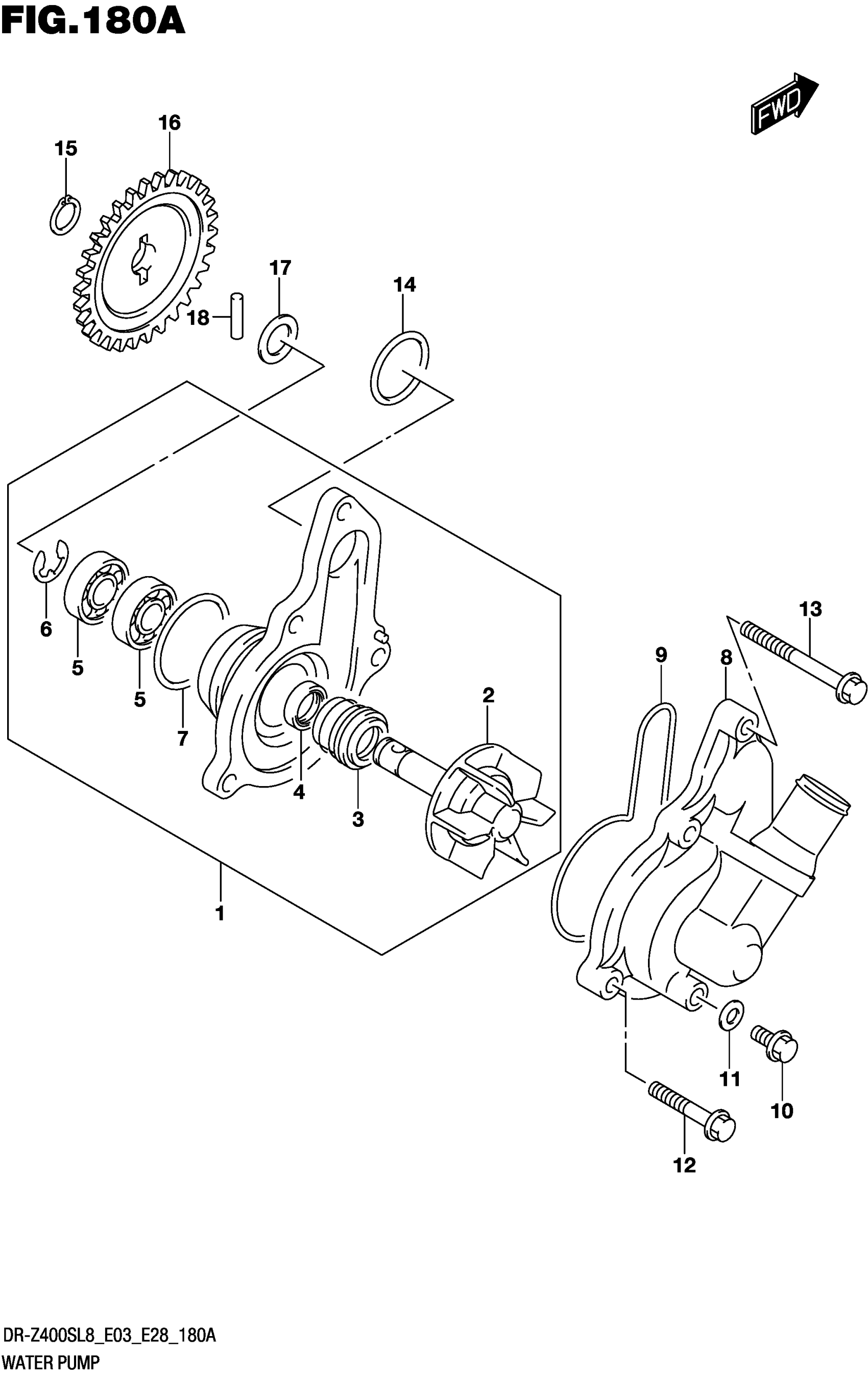 FIG.180A

FWD

16
15
17
14
18
6
5
5
7
4
3
2
1
13
9
8
11
10
12

DR-Z400SL8_E03_E28_180A
WATER PUMP