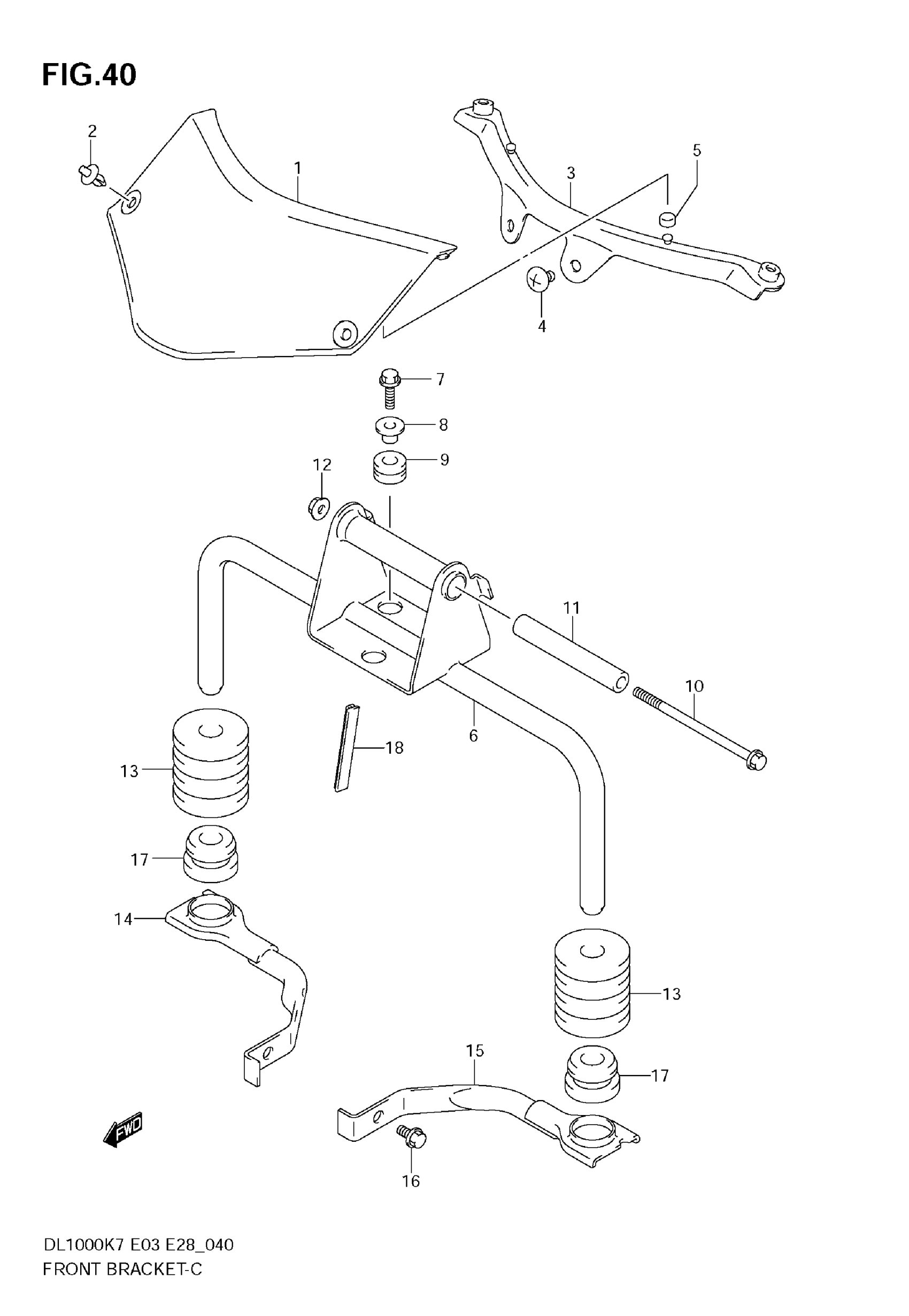 FIG.40

2
1
3
5
4
7
8
9
12
11
10
6
18
13
17
14
13
15
17
16
FWD

DL1000K7 E03 E28_040
FRONT BRACKET-C