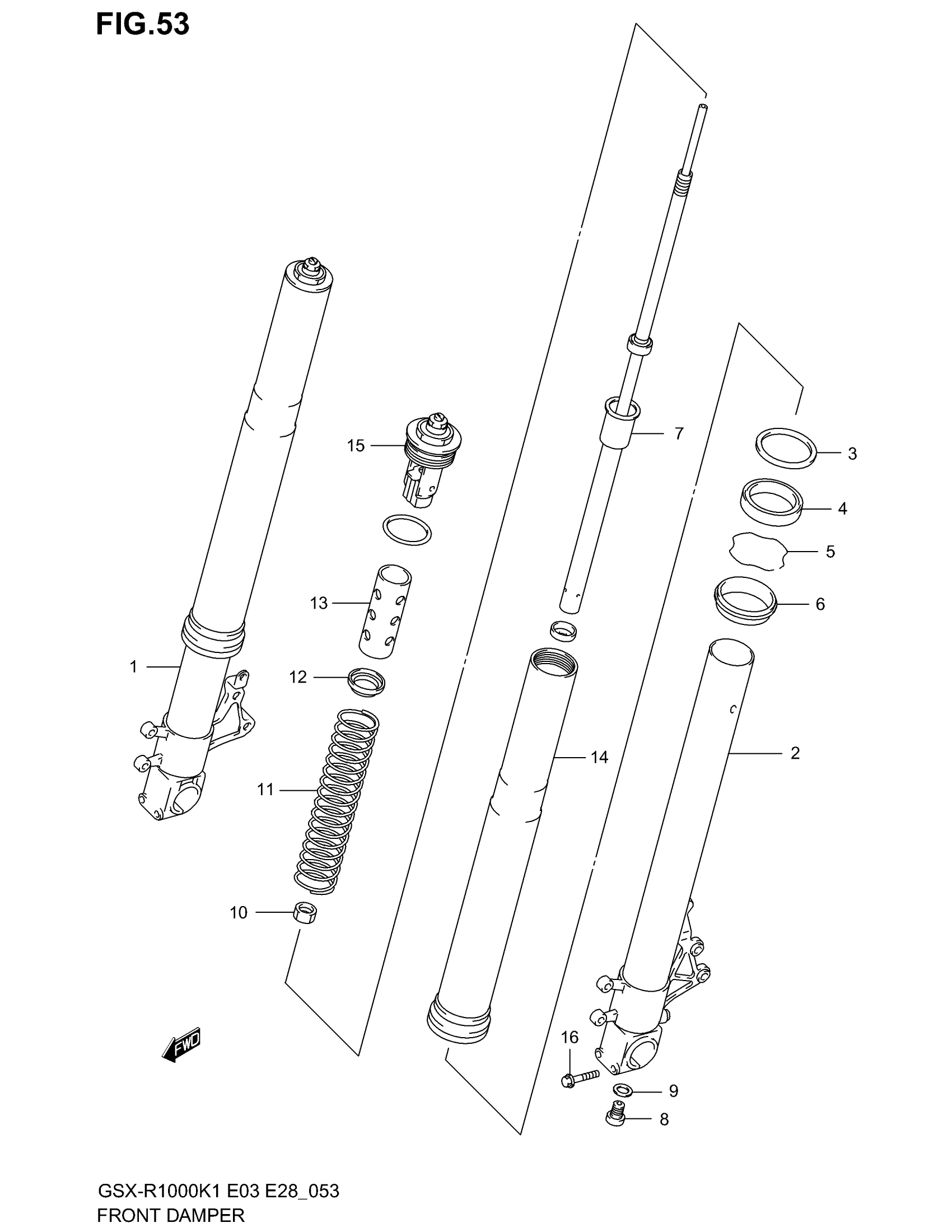 FIG.53

15
7
3
4
5
13
6
1
12
14
2
11
10
FWD
16
9
8

GSX-R1000K1 E03 E28_053
FRONT DAMPER