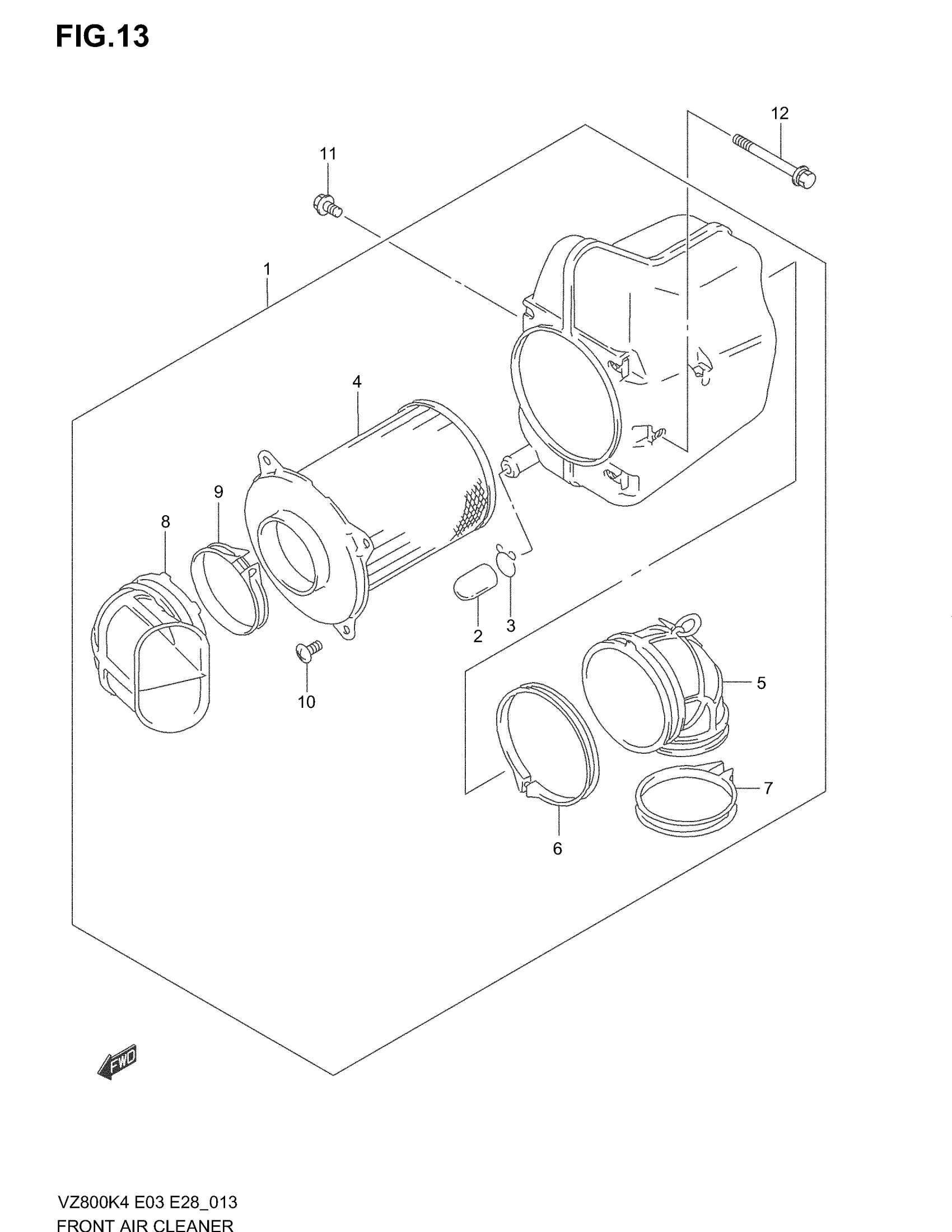 FIG.13

12

11

1

4

9

8

2

3

10

5

7

6

FWD

VZ800K4 E03 E28_013
FRONT AIR CLEANER