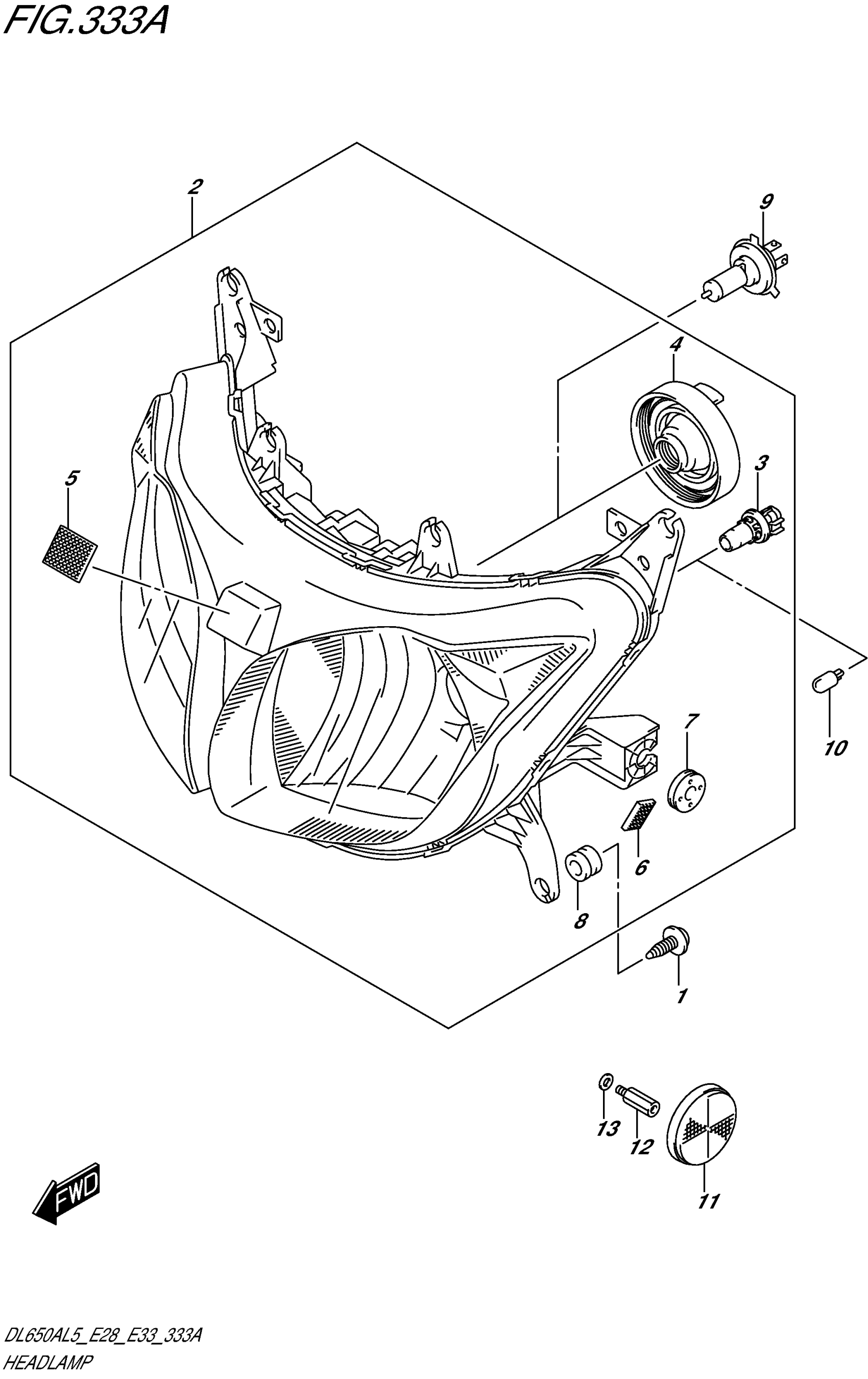 FIG.333A

2

9

4

3

5

10

7

6

8

1

13

12

11

FWD

DL650AL5_E28_E33_333A
HEADLAMP