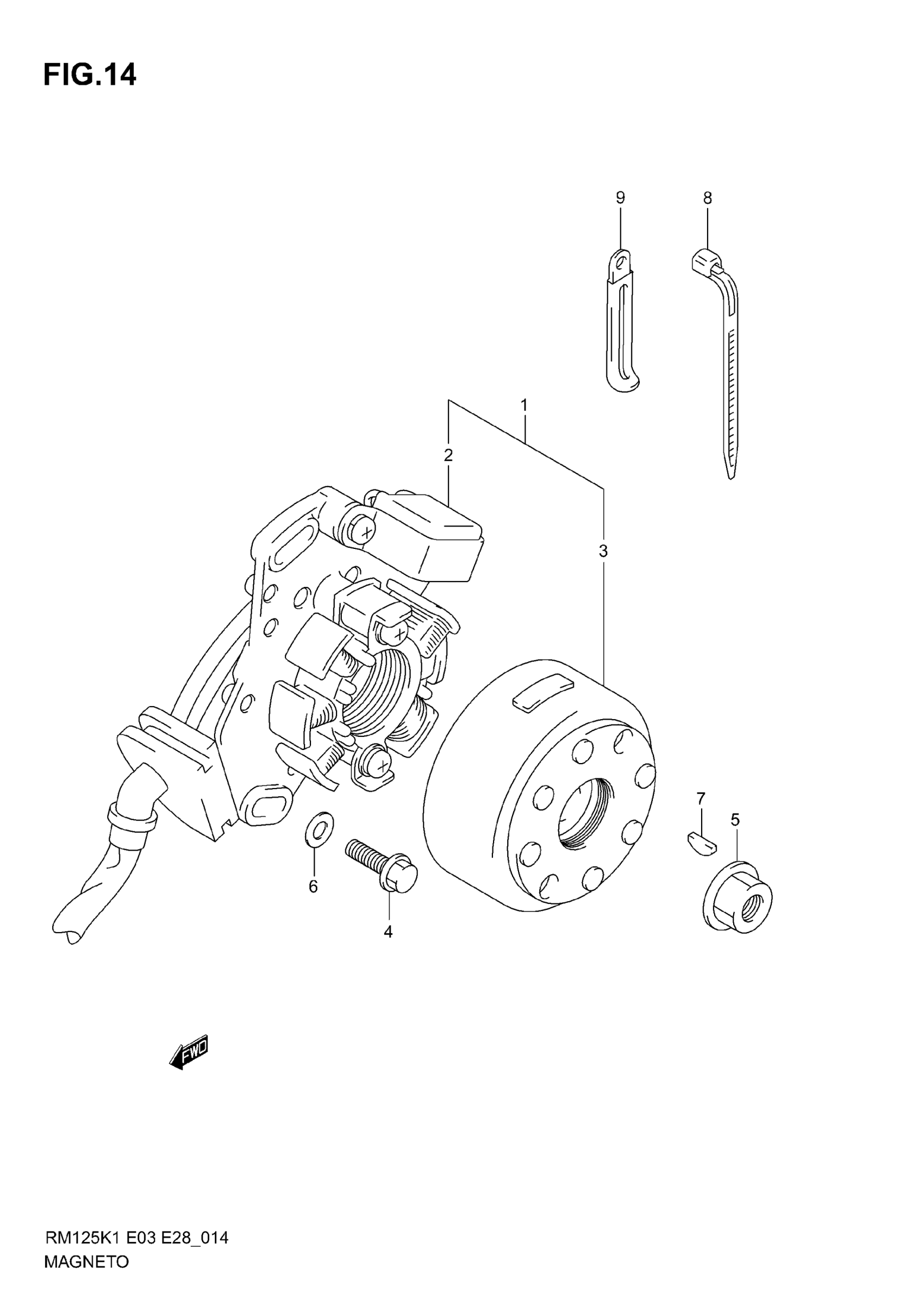 FIG.14

9

8

1

2

3

7

5

6

4

FWD

RM125K1 E03 E28_014
MAGNETO