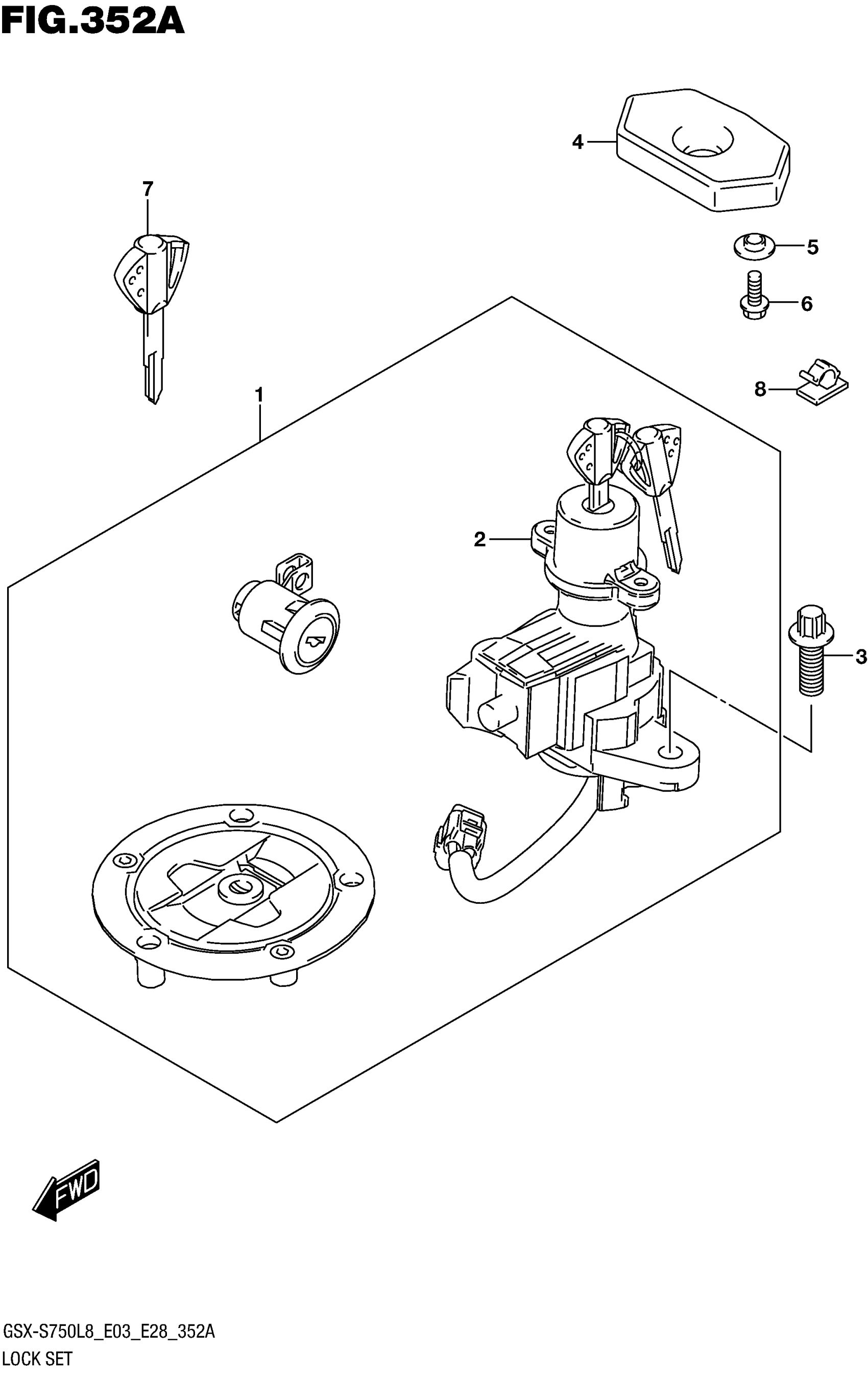 FIG.352A

4

7

5

6

8

1

2

3

FWD

GSX-S750L8_E03_E28_352A
LOCK SET