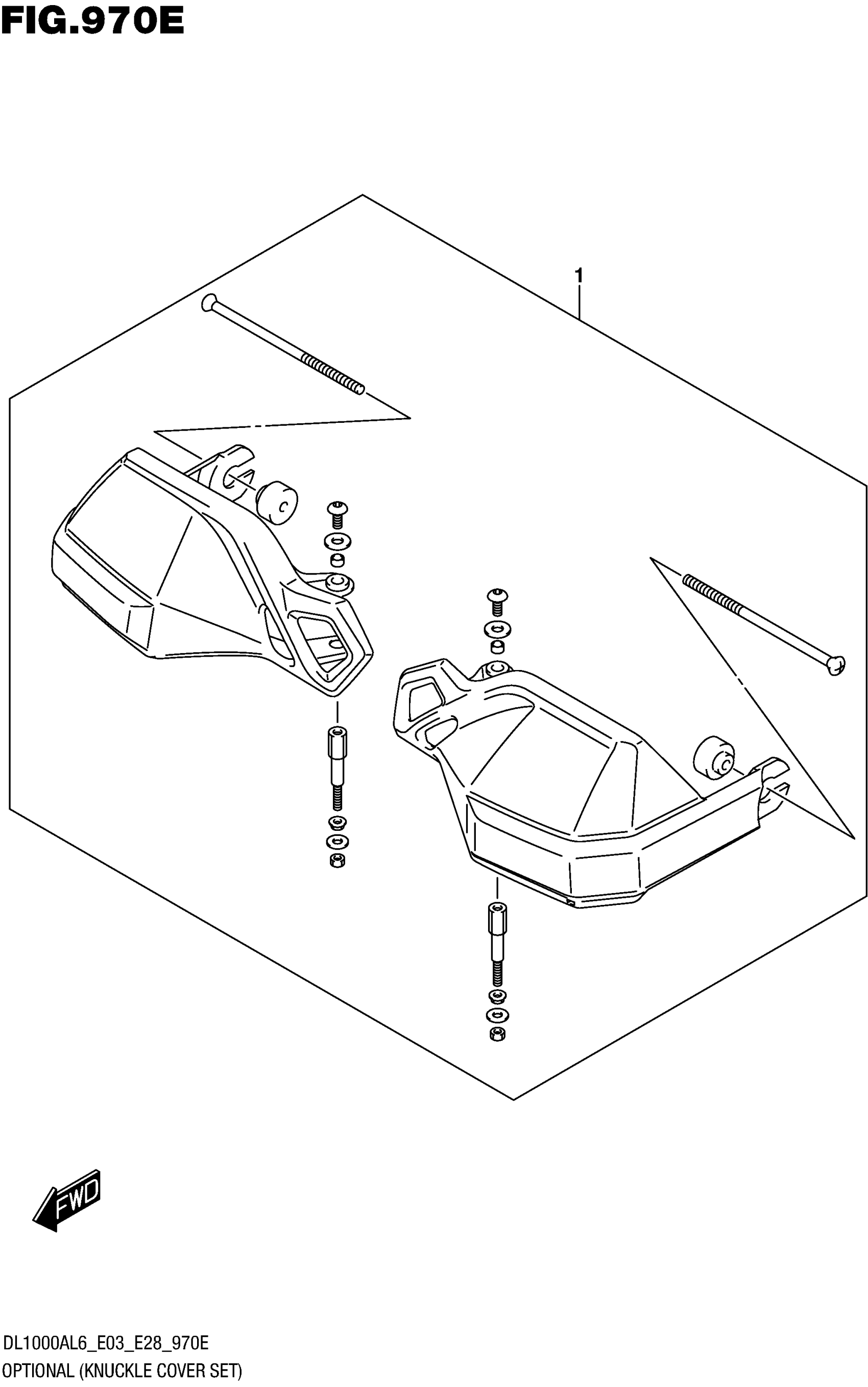 FIG.970E

1

FWD

DL1000AL6_E03_E28_970E
OPTIONAL (KNUCKLE COVER SET)