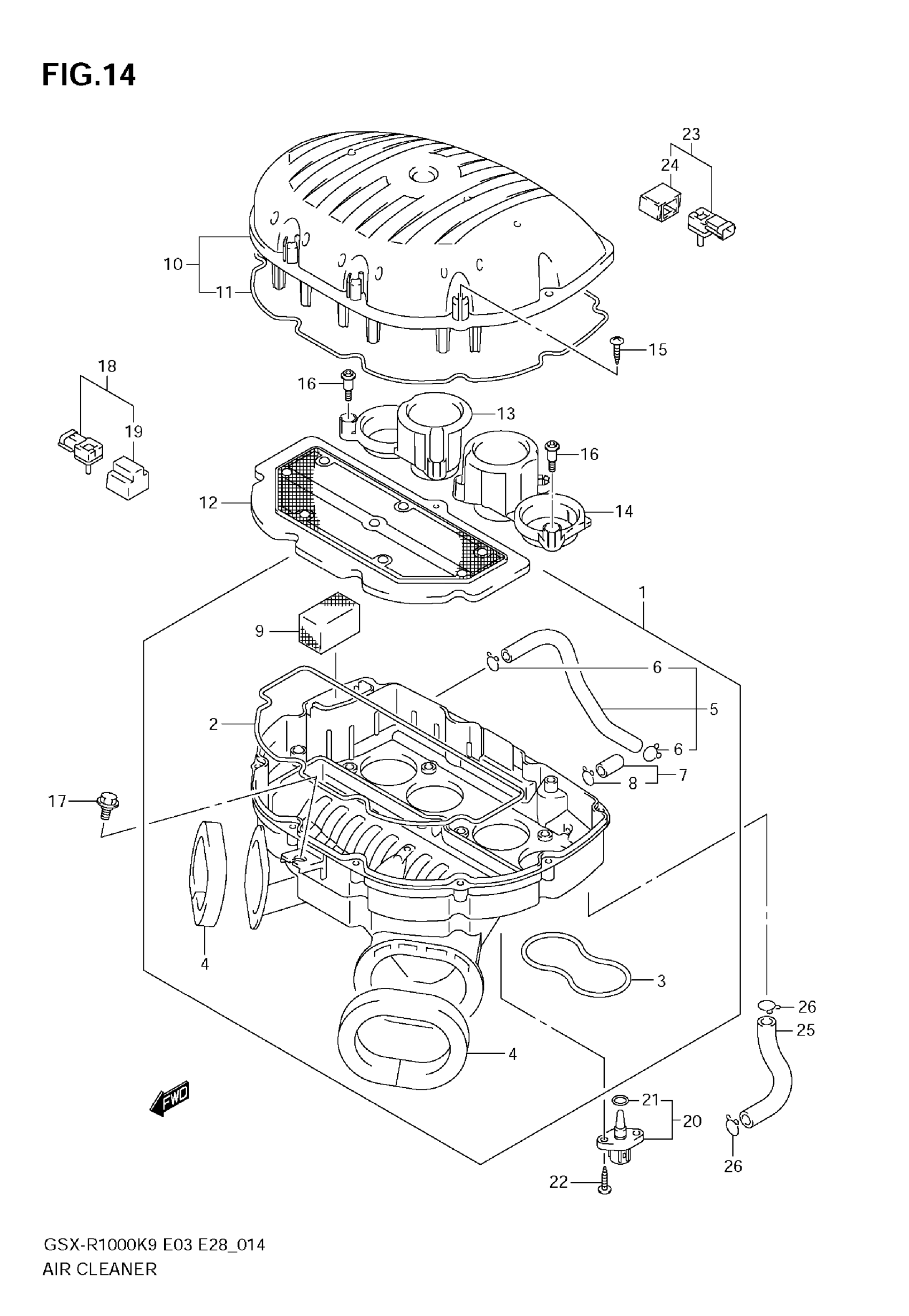 FIG.14

23
24
10
11
15
18
16
13
19
16
12
14
1
9
6
5
2
6
7
8
17
4
3
26
25
4
FWD
21
20
26
22

GSX-R1000K9 E03 E28_014
AIR CLEANER