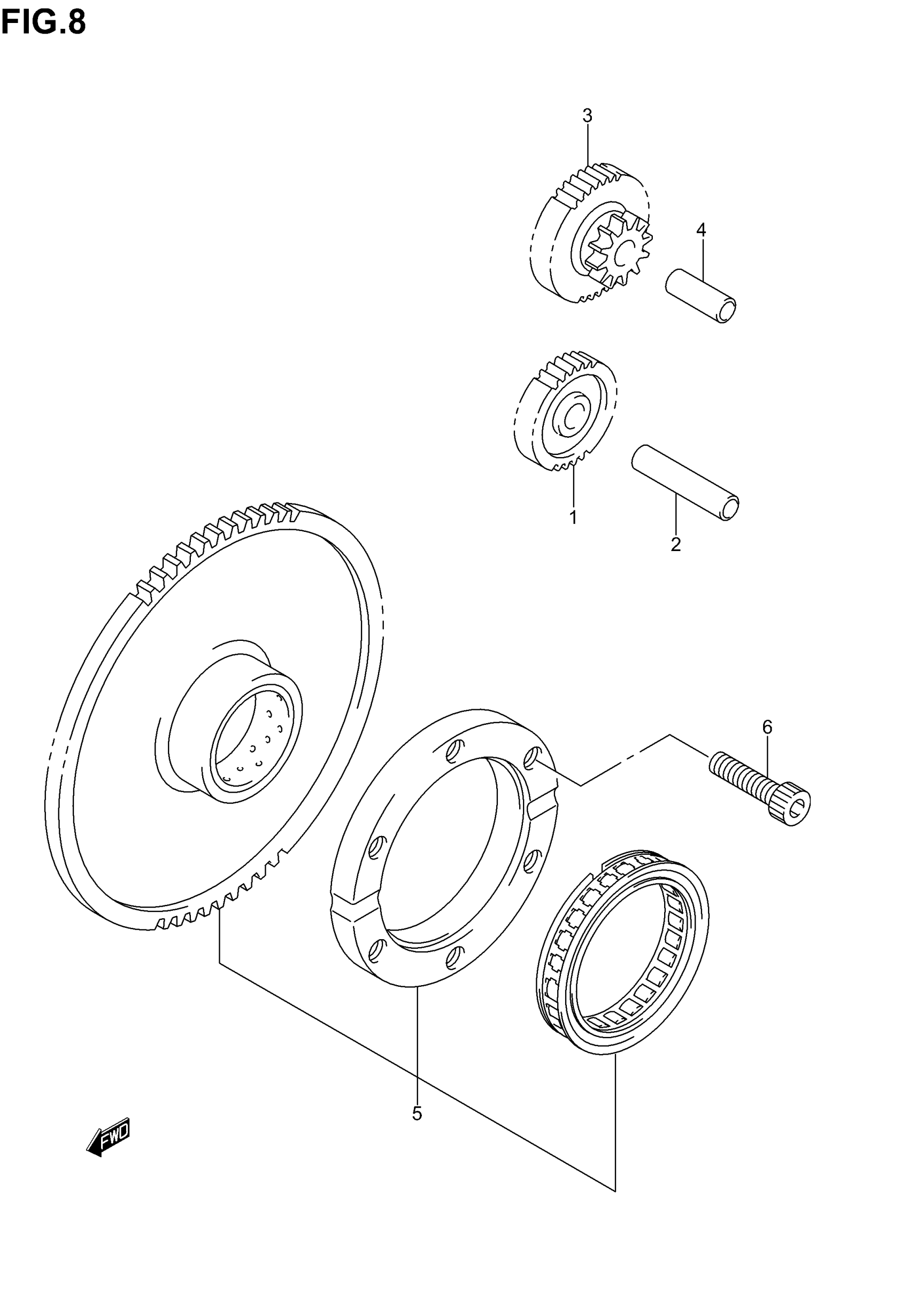 FIG.8

3

4

1

2

6

5

FWD