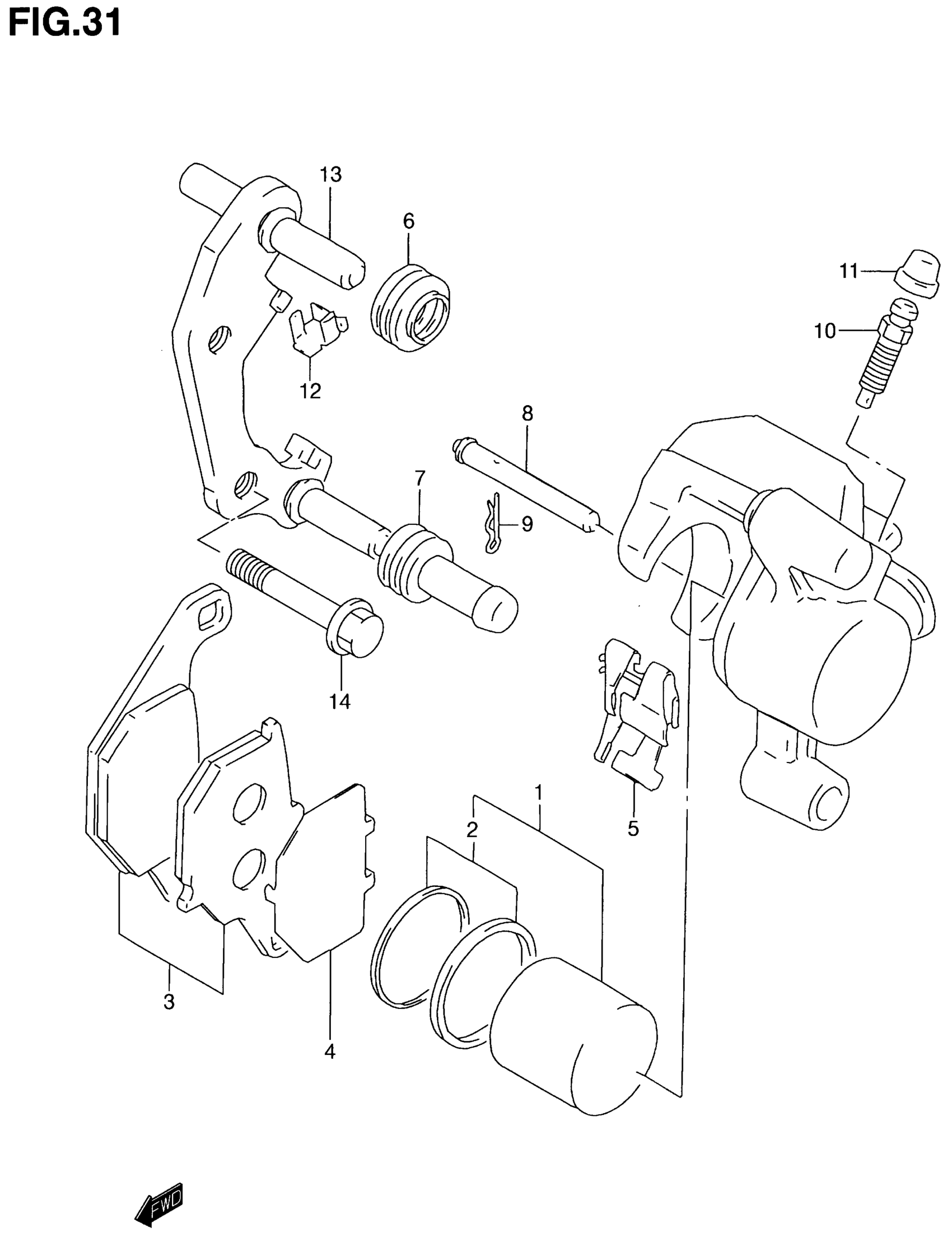 FIG.31

13
6
11
10
12
8
7
9
14
1
2
5
3
4
FWD