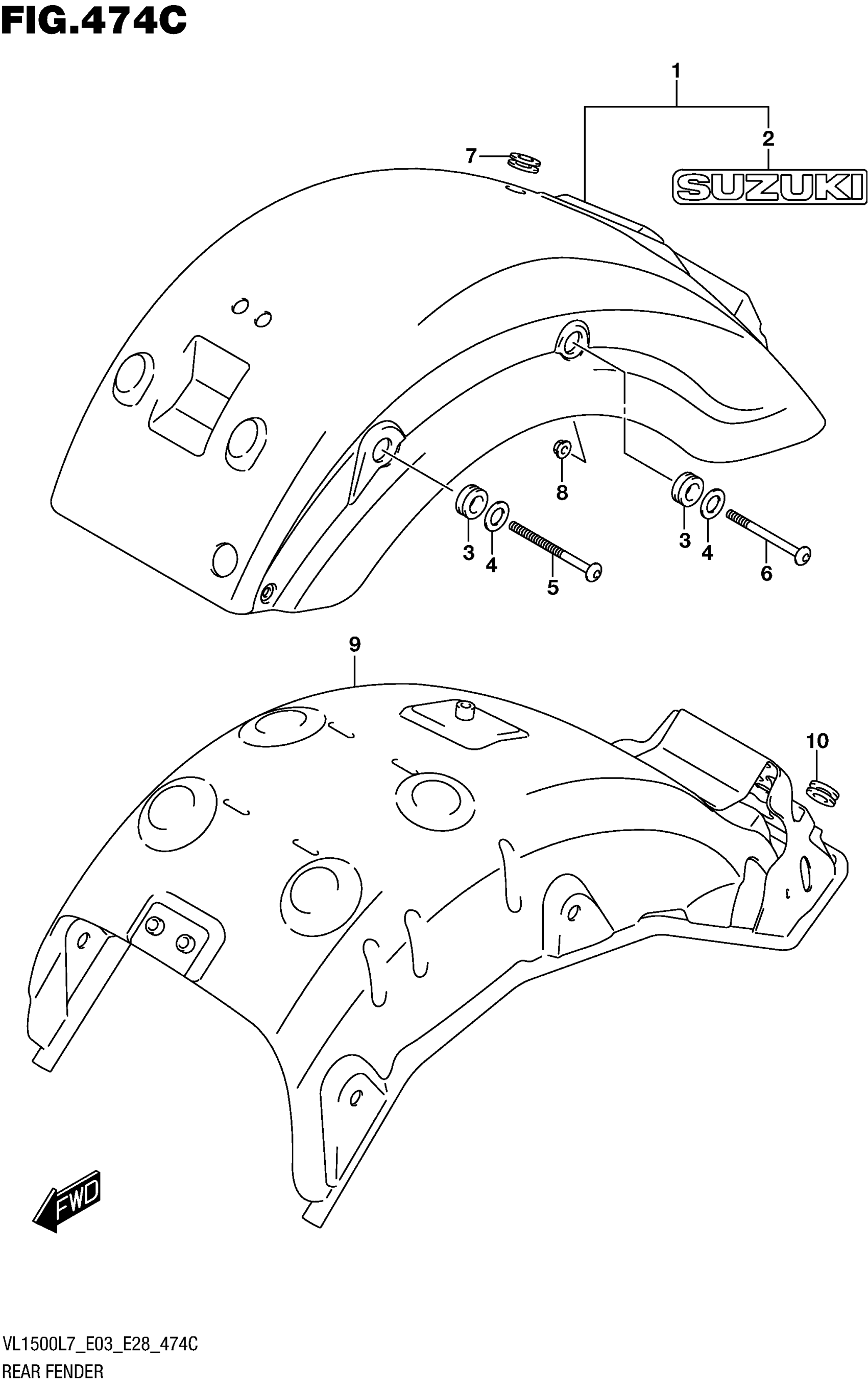 FIG.474C

1
2
SUZUKI
7
8
3
4
5
3
4
6
9
10
FWD

VL1500L7_E03_E28_474C
REAR FENDER