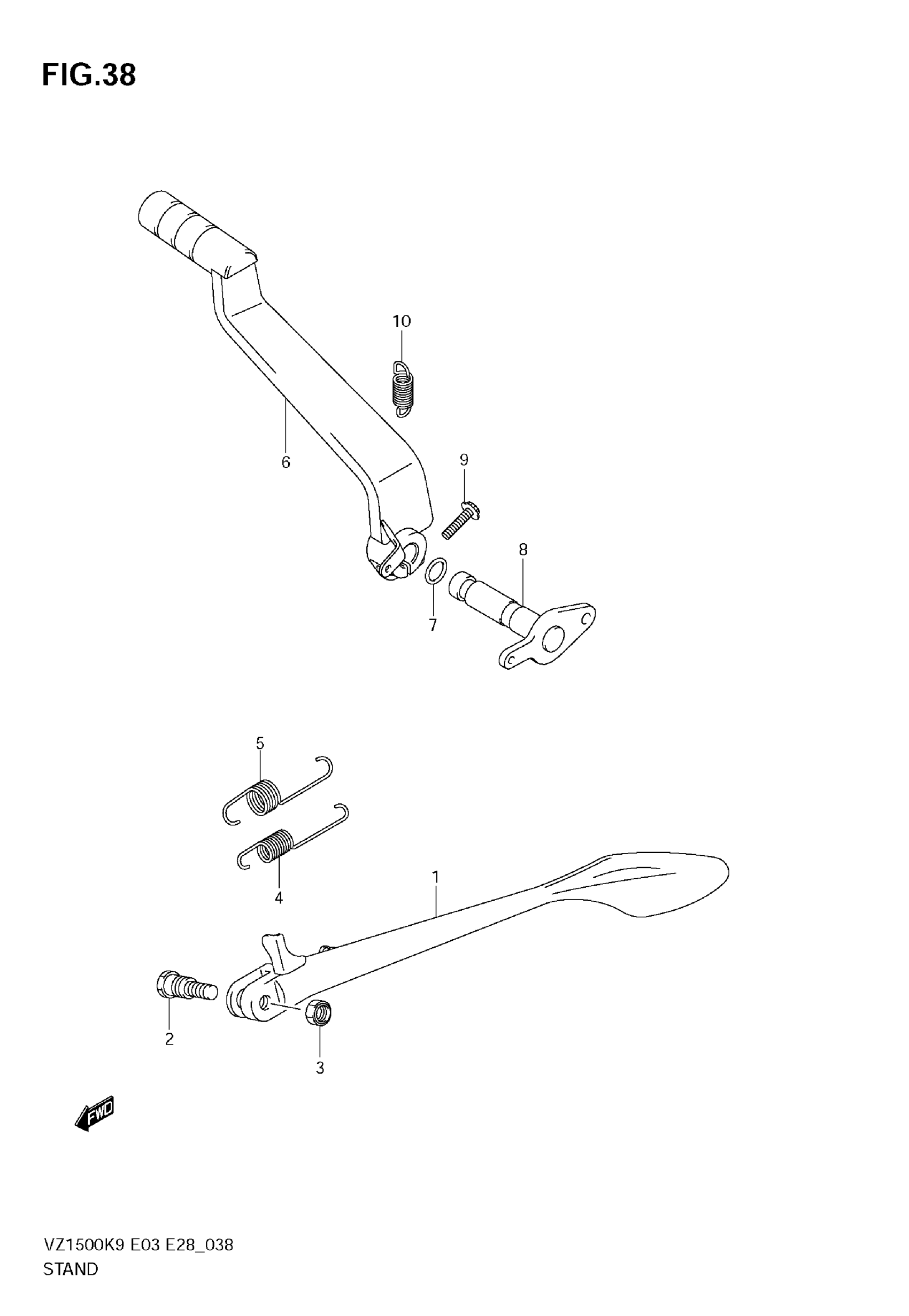 FIG.38

10

6

9

8

7

5

4

1

2

3

FWD

VZ1500K9 E03 E28_038
STAND