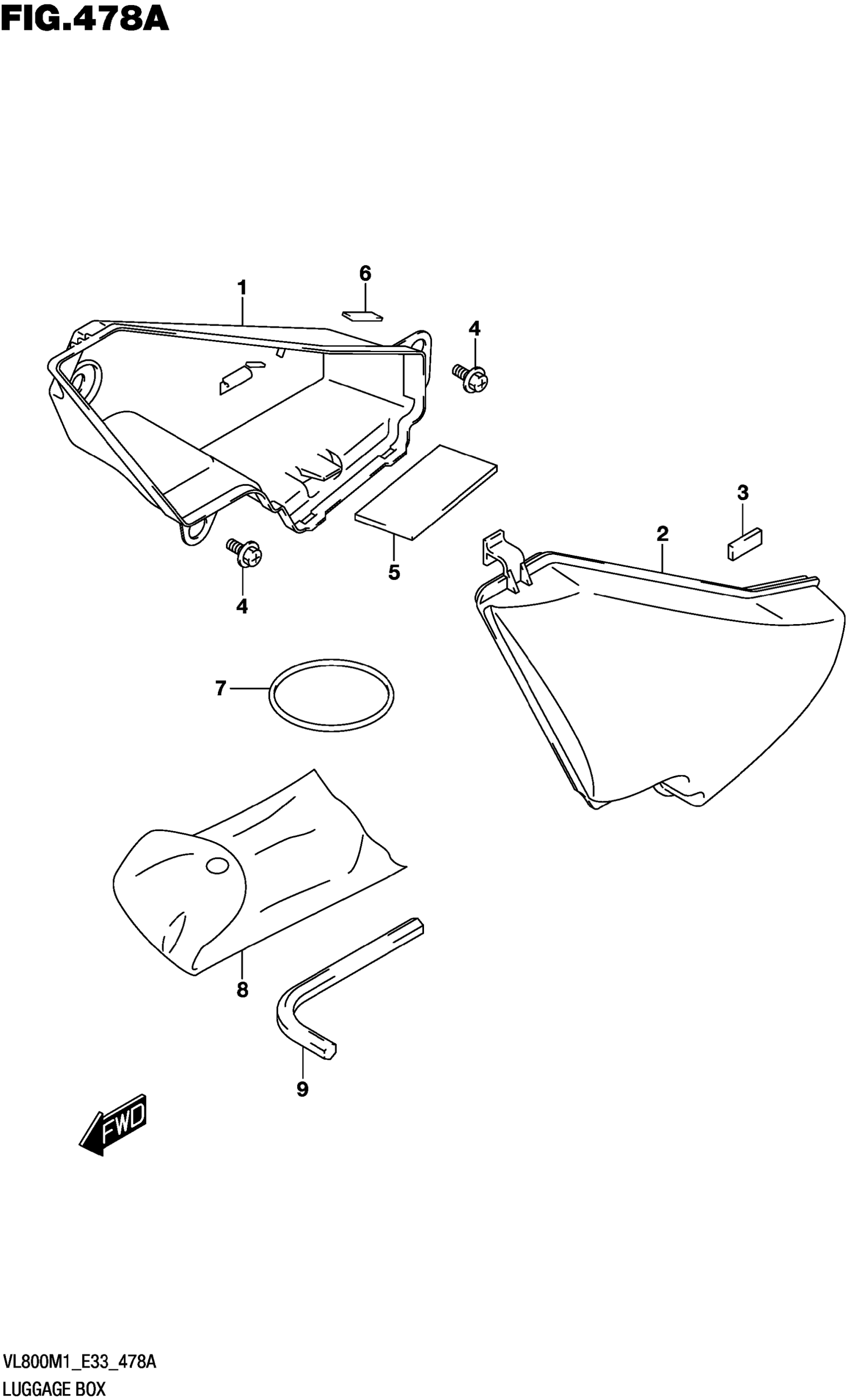 FIG.478A

6
1
4
3
2
5
4
7
8
9
FWD

VL800M1_E33_478A
LUGGAGE BOX