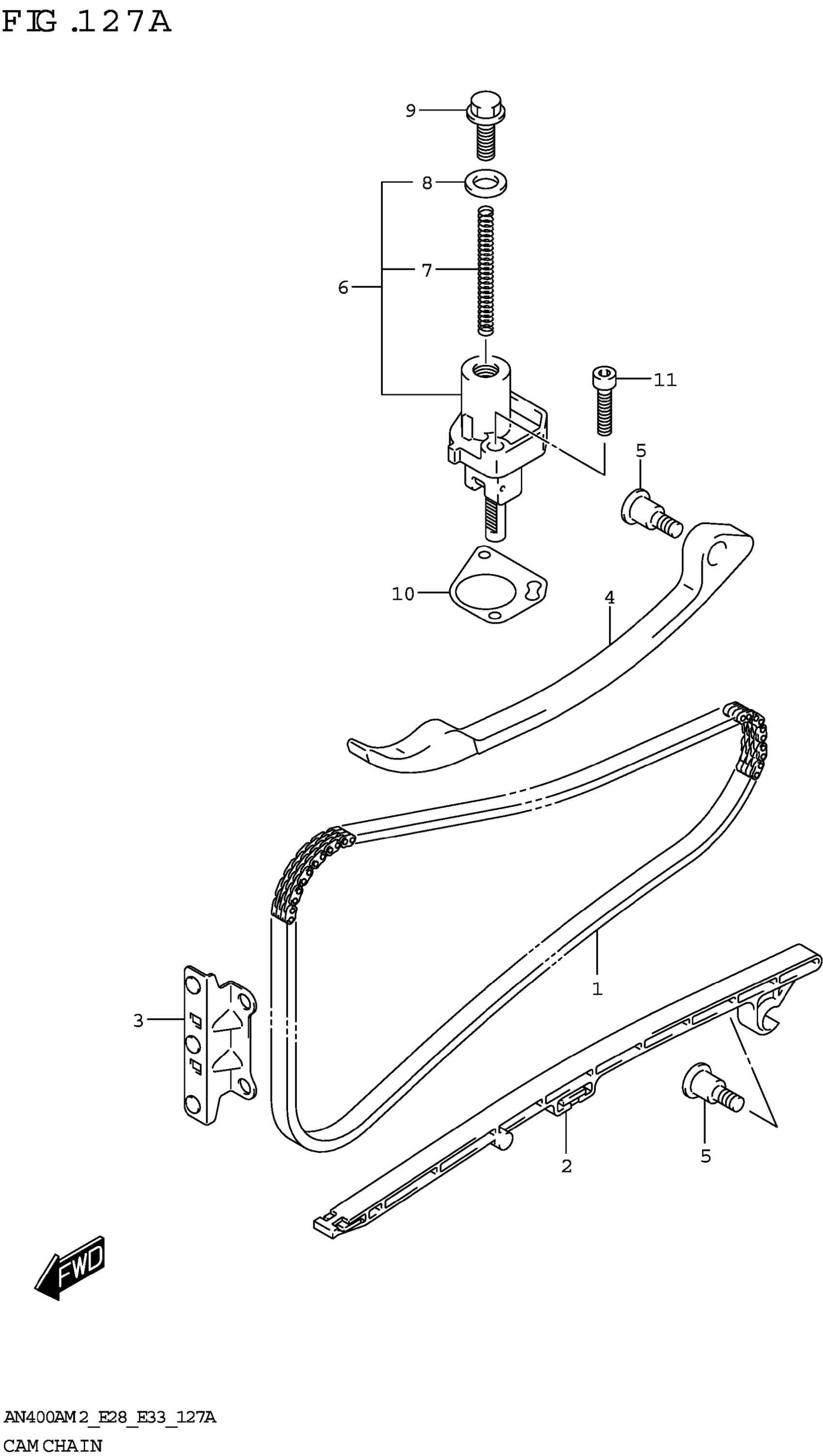 FIG.127A

9

8

7

6

11

5

10

4

1

3

2

5

FWD

AN400AM2_E28_E33_127A

CAM CHAIN