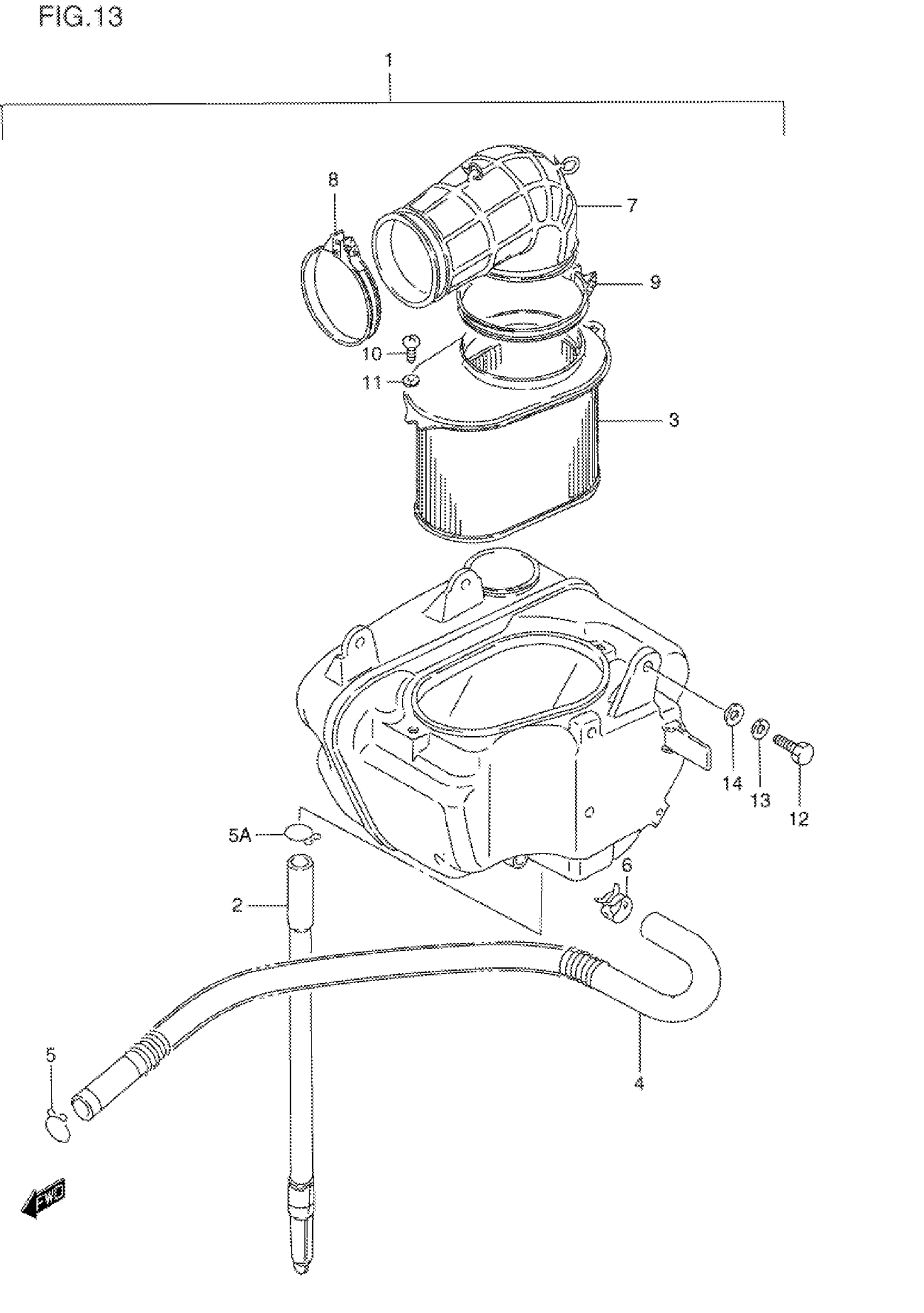 FIG.13

1

8

7

9

10

11

3

14

13

12

5A

6

2

4

5

FWD